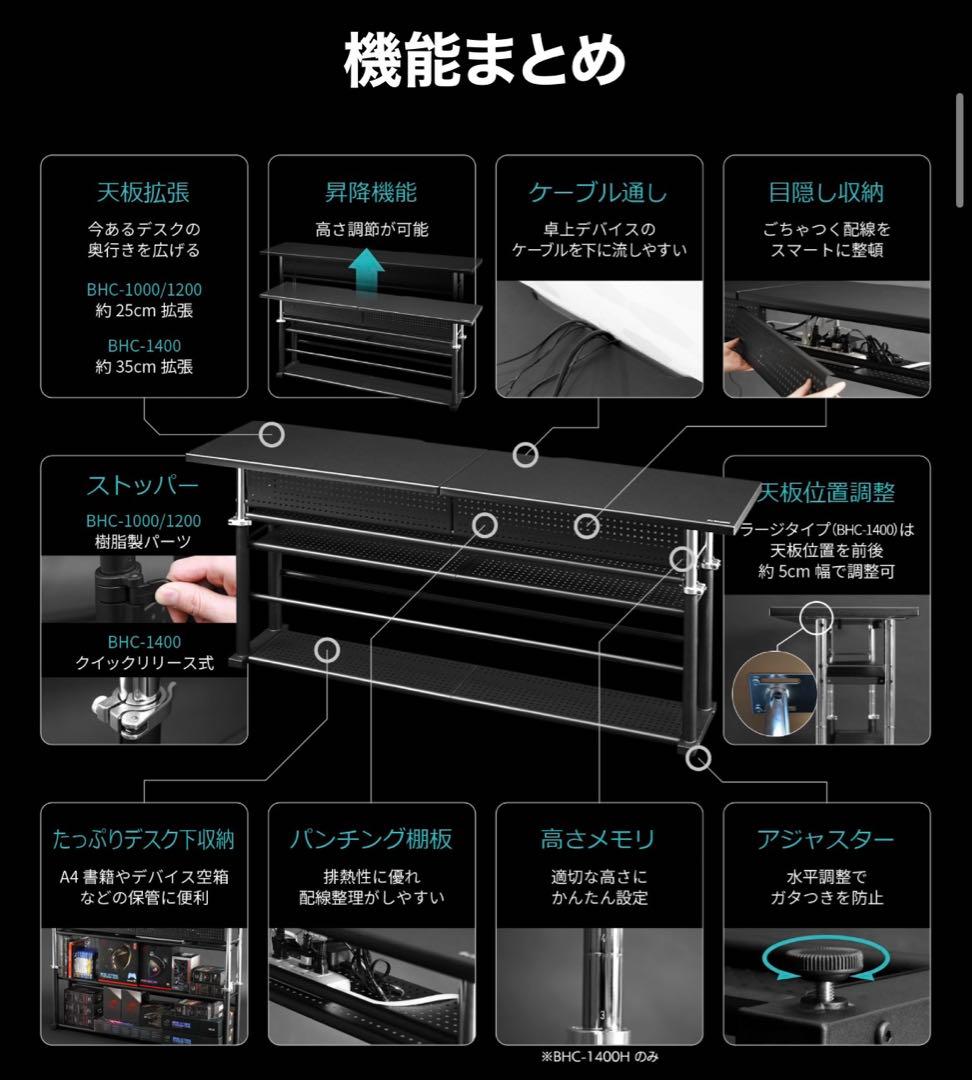 機能まとめ

天板拡張
今あるデスクの奥行きを広げる
BHC-1000/1200
約 25cm 拡張
BHC-1400
約 35cm 拡張

昇降機能
高さ調節が可能

ケーブル通し
卓上デバイスのケーブルを下に流しやすい

目隠し収納
ごちゃつく配線をスマートに整頓

ストッパー
BHC-1000/1200
樹脂製パーツ
BHC-1400
クイックリリース式

天板位置調整
ラージタイプ(BHC-1400)は天板位置を前後約 5cm 幅で調整可

たっぷりデスク下収納
A4 書籍やデバイス空箱などの保管に便利

パンチング棚板
排熱性に優れ配線整理がしやすい

高さメモリ
適切な高さにかんたん設定
※BHC-1400H のみ

アジャスター
水平調整でガタつきを防止