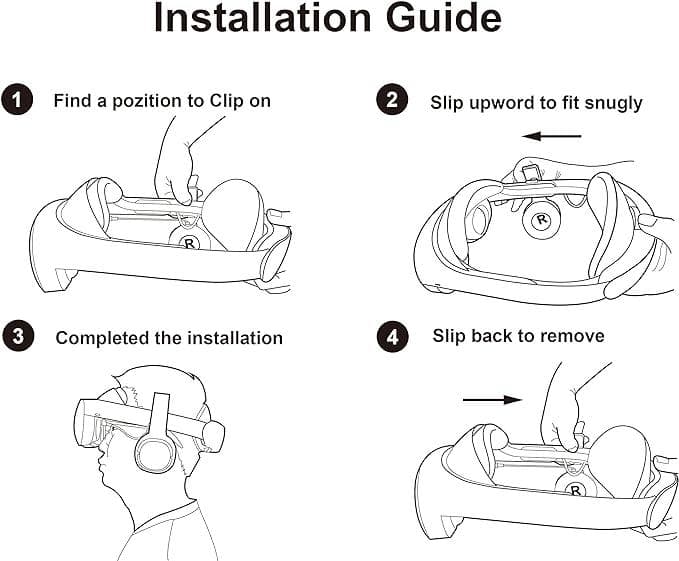 Installation Guide

1 Find a pozition to Clip on

R

2 Slip upword to fit snugly

R

3 Completed the installation

4 Slip back to remove

R