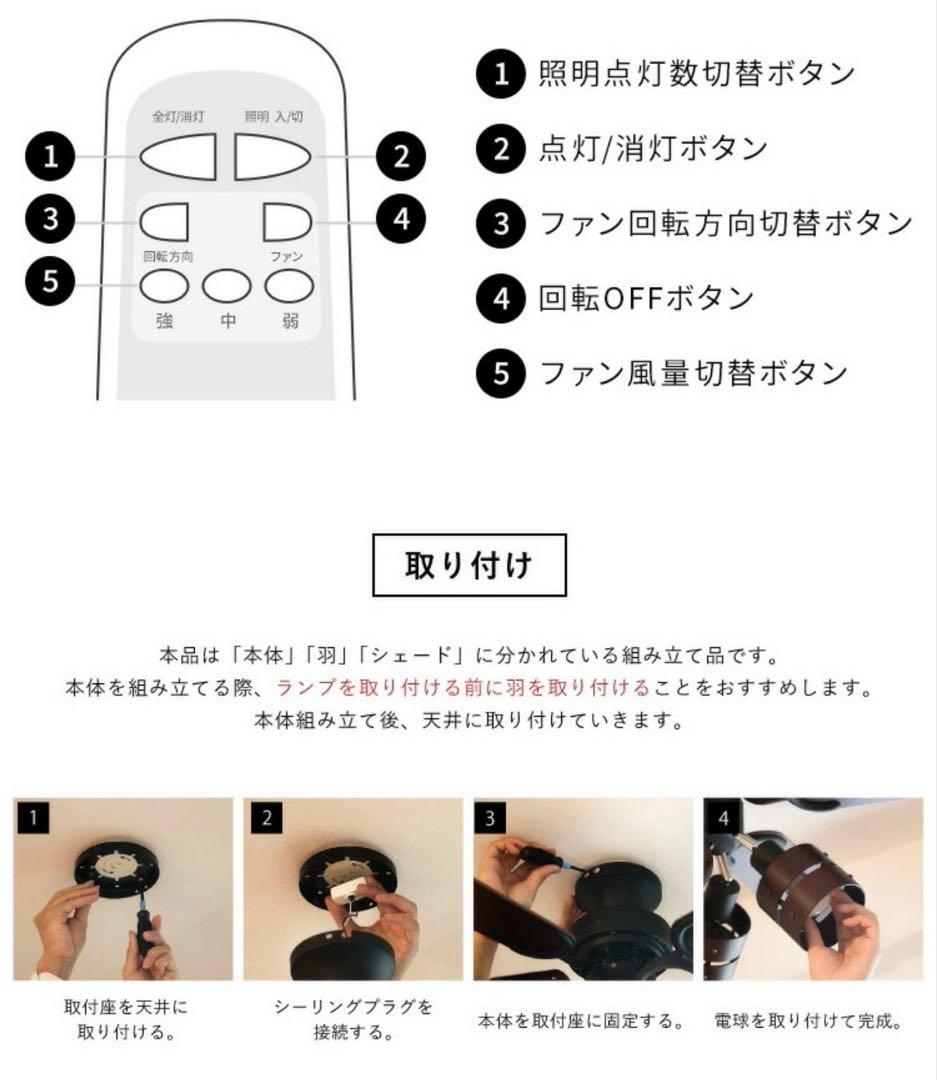 全灯/消灯
照明 入/切
1
2
3
4
回転方向
ファン
5
強
中
弱

1 照明点灯数切替ボタン
2 点灯/消灯ボタン
3 ファン回転方向切替ボタン
4 回転OFFボタン
5 ファン風量切替ボタン

取り付け

本品は「本体」「羽」「シェード」に分かれている組み立て品です。
本体を組み立てる際、ランプを取り付ける前に羽を取り付けることをおすすめします。
本体組み立て後、天井に取り付けていきます。

1
取付座を天井に取り付ける。

2
シーリングプラグを接続する。

3
本体を取付座に固定する。

4
電球を取り付けて完成。