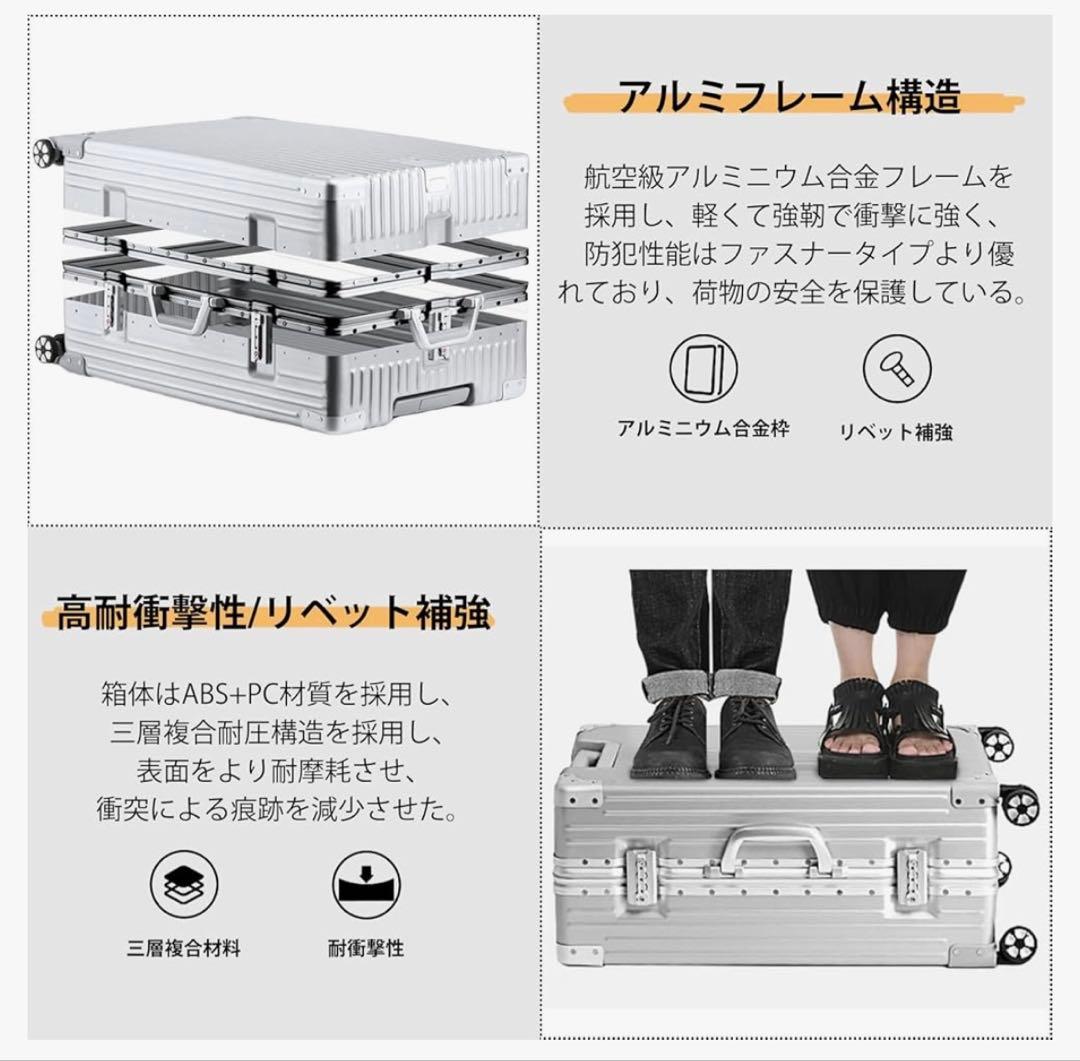 アルミフレーム構造

航空級アルミニウム合金フレームを採用し、軽くて強靭で衝撃に強く、防犯性能はファスナータイプより優れており、荷物の安全を保護している。

アルミニウム合金枠

リベット補強

高耐衝撃性/リベット補強

箱体はABS+PC材質を採用し、三層複合耐圧構造を採用し、表面をより耐摩耗させ、衝突による痕跡を減少させた。

三層複合材料

耐衝撃性