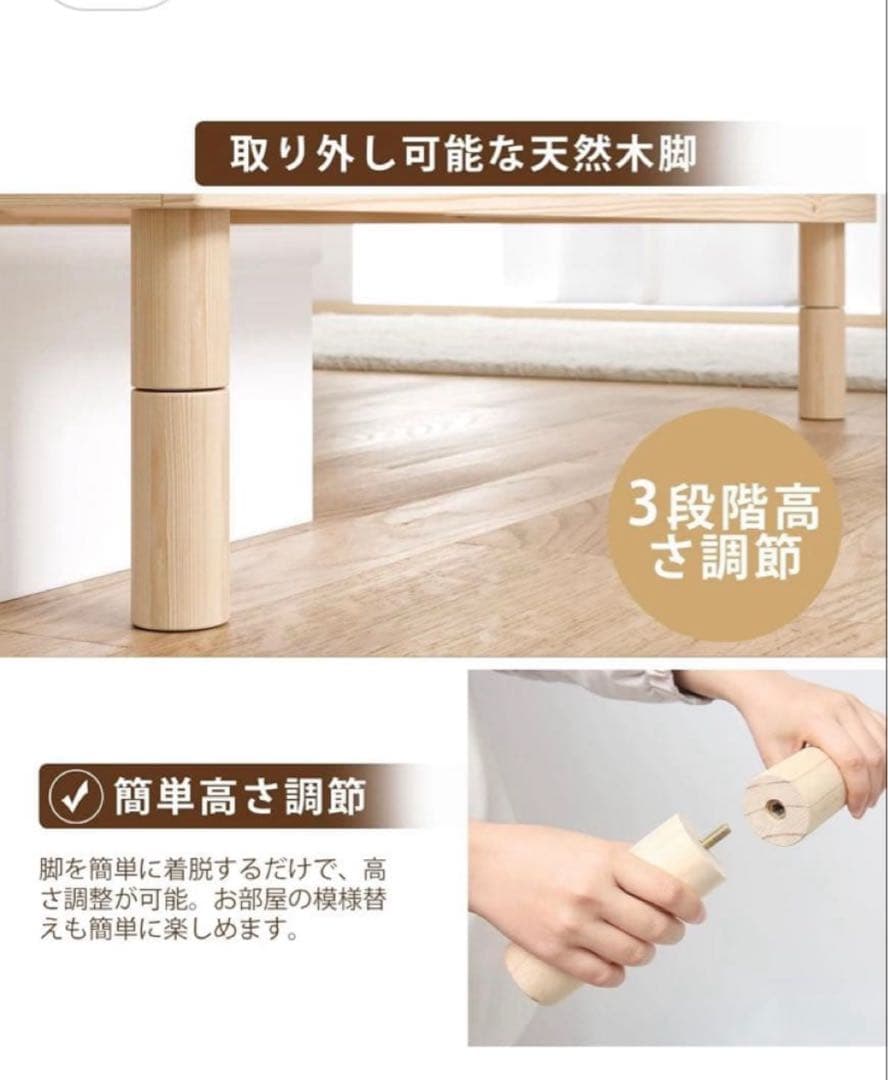 取り外し可能な天然木脚

3段階高さ調節

簡単高さ調節

脚を簡単に着脱するだけで、高さ調整が可能。お部屋の模様替えも簡単に楽しめます。