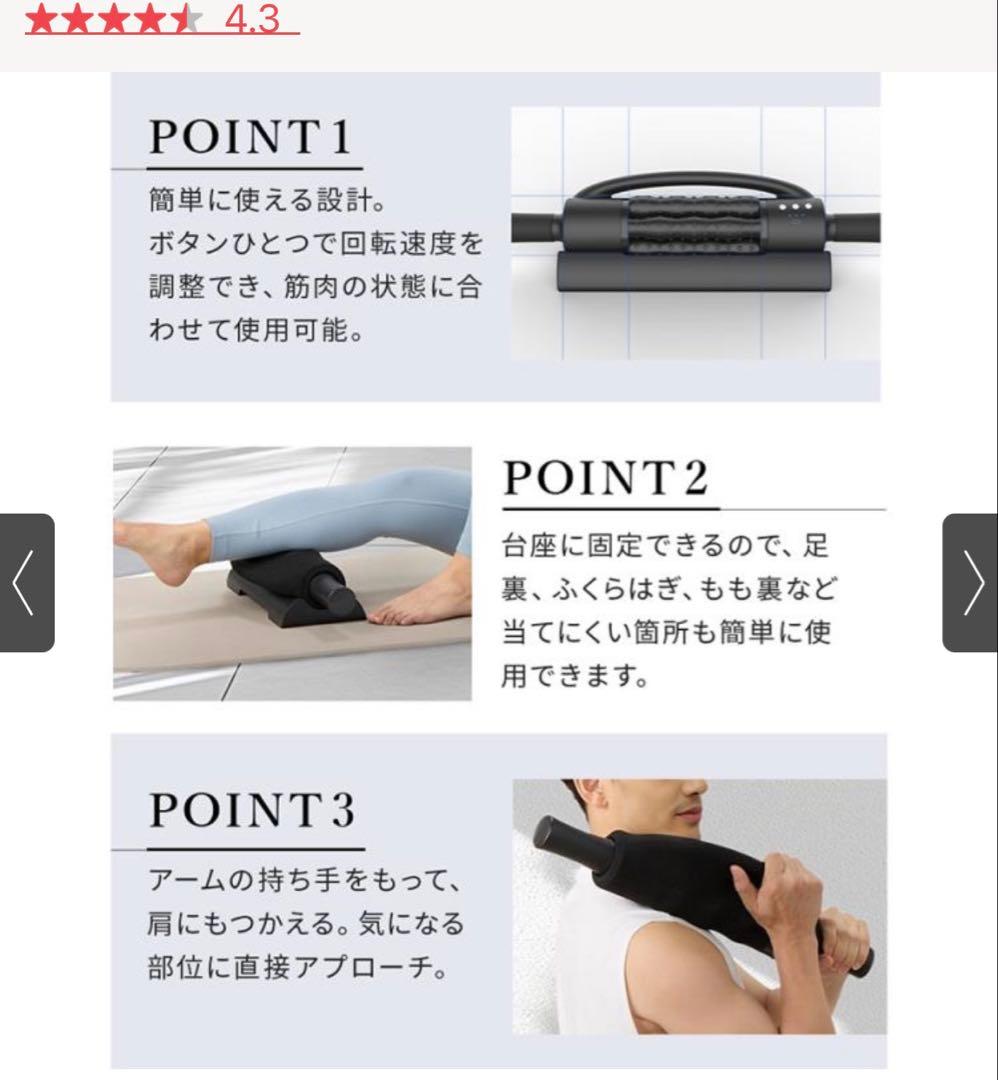 ★★★★★ 4.3

POINT 1

簡単に使える設計。ボタンひとつで回転速度を調整でき、筋肉の状態に合わせて使用可能。

POINT 2

台座に固定できるので、足裏、ふくらはぎ、もも裏など当てにくい箇所も簡単に使用できます。

POINT 3

アームの持ち手をもって、肩にもつかえる。気になる部位に直接アプローチ。