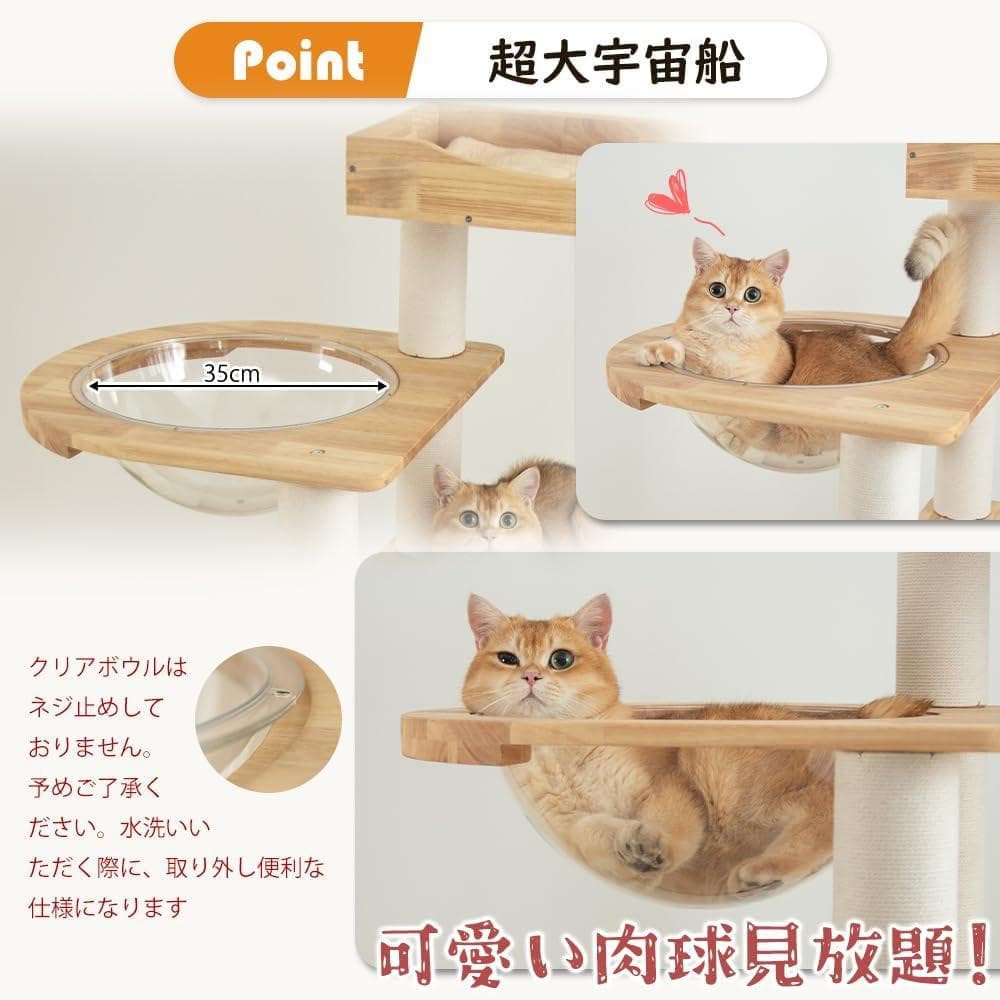 Point 超大宇宙船

35cm

クリアボウルはネジ止めしておりません。予めご了承ください。水洗いいただく際に、取り外し便利な仕様になります

可愛い肉球見放題！