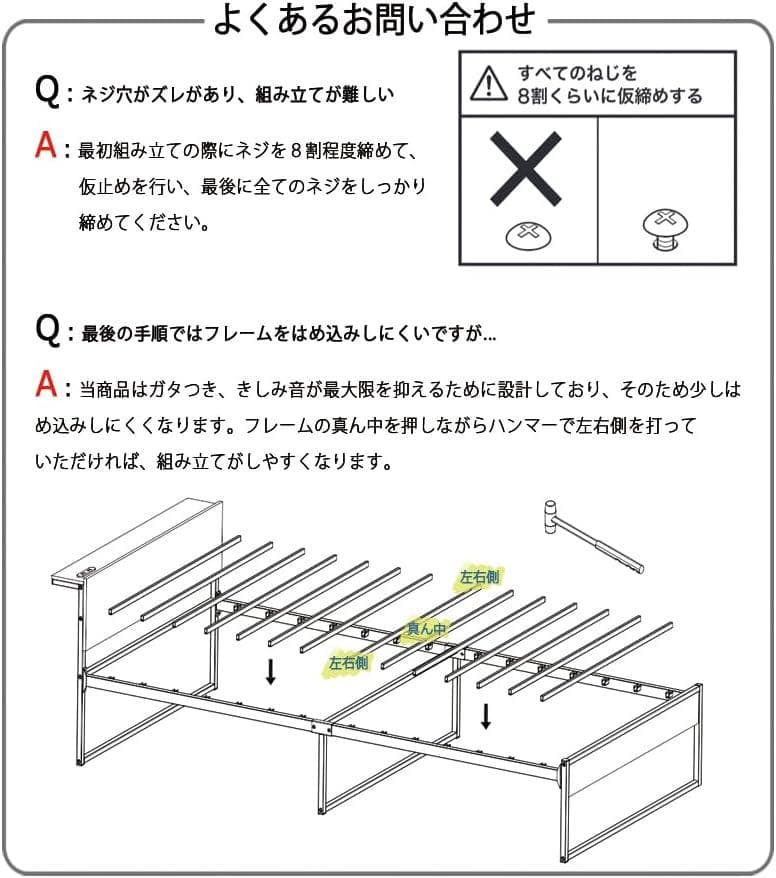 よくあるお問い合わせ

Q：ネジ穴がズレがあり、組み立てが難しい

A：最初組み立ての際にネジを８割程度締めて、仮止めを行い、最後に全てのネジをしっかり締めてください。

すべてのねじを
8割くらいに仮締めする

Q：最後の手順ではフレームをはめ込みしにくいですが...

A：当商品はガタつき、きしみ音が最大限を抑えるために設計しており、そのため少しはめ込みしにくくなります。フレームの真ん中を押しながらハンマーで左右側を打っていただければ、組み立てがしやすくなります。

左右側
真ん中
左右側