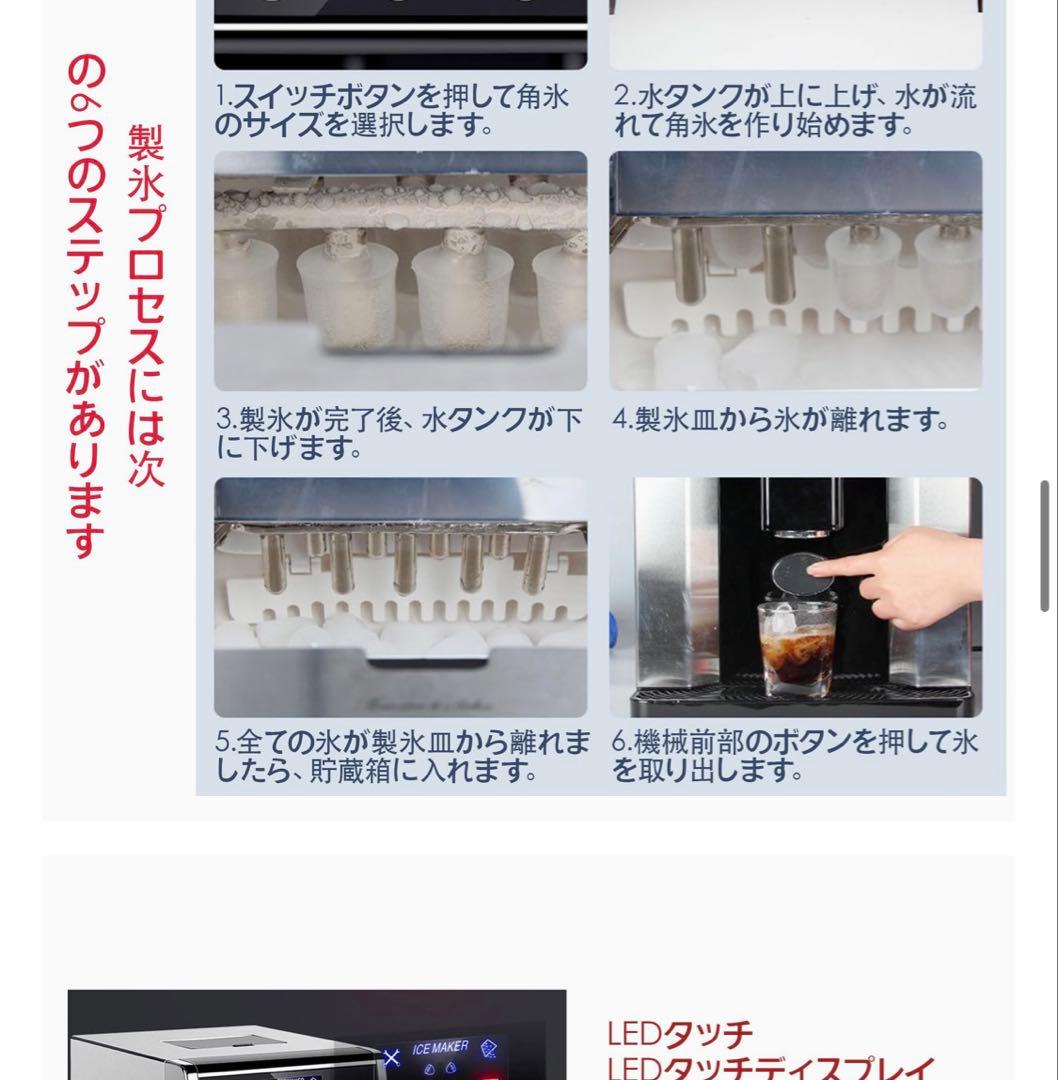 製氷プロセスには次の6つのステップがあります

1.スイッチボタンを押して角氷のサイズを選択します。

2.水タンクが上に上げ、水が流れて角氷を作り始めます。

3.製氷が完了後、水タンクが下に下げます。

4.製氷皿から氷が離れます。

5.全ての氷が製氷皿から離れましたら、貯蔵箱に入れます。

6.機械前部のボタンを押して氷を取り出します。

ICE MAKER

LEDタッチ
LEDタッチディスプレイ