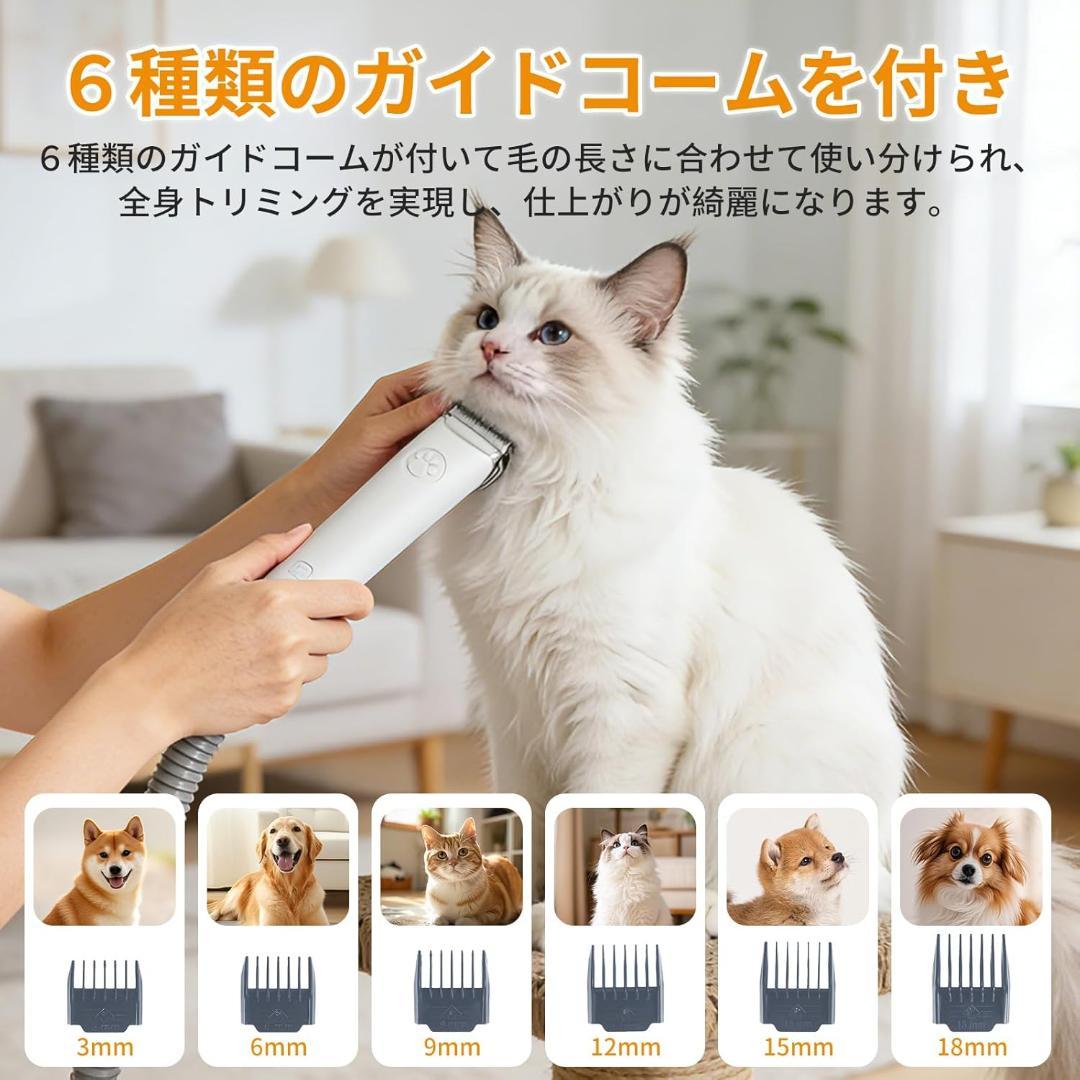 ６種類のガイドコームを付き

６種類のガイドコームが付いて毛の長さに合わせて使い分けられ、全身トリミングを実現し、仕上がりが綺麗になります。

3mm
6mm
9mm
12mm
15mm
18mm