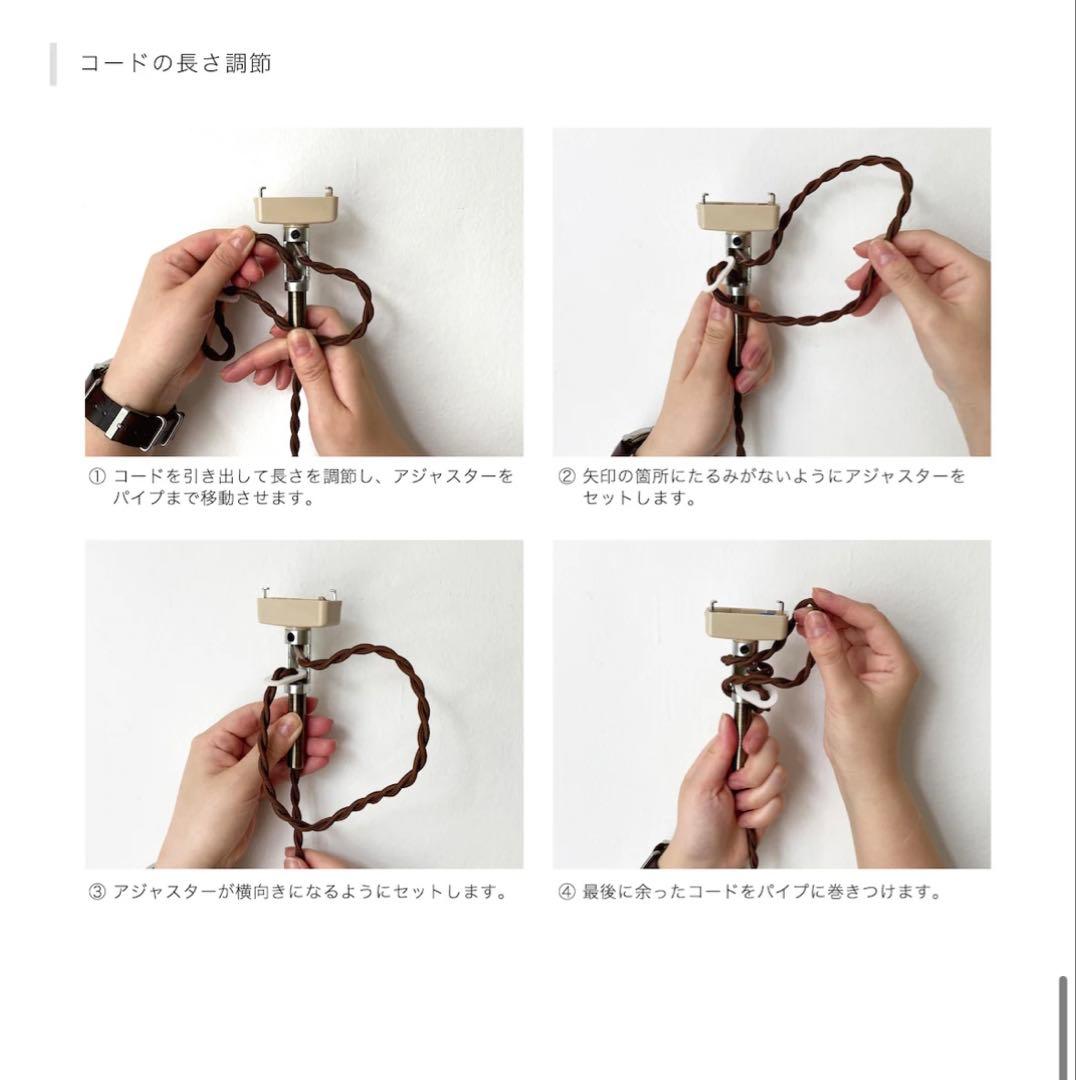 コードの長さ調節

① コードを引き出して長さを調節し、アジャスターをパイプまで移動させます。

② 矢印の箇所にたるみがないようにアジャスターをセットします。

③ アジャスターが横向きになるようにセットします。

④ 最後に余ったコードをパイプに巻きつけます。