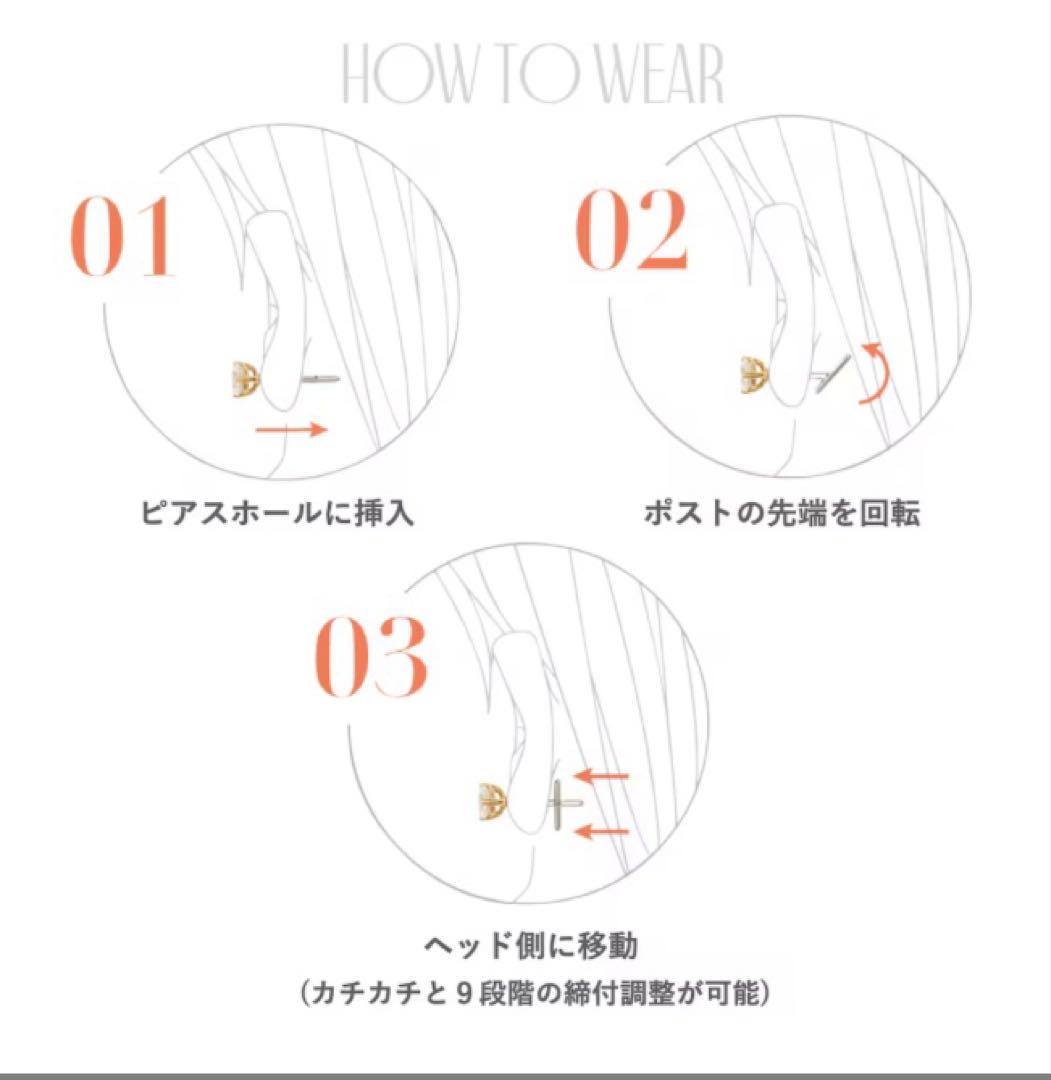 HOW TO WEAR

01

ピアスホールに挿入

02

ポストの先端を回転

03

ヘッド側に移動
（カチカチと９段階の締付調整が可能）