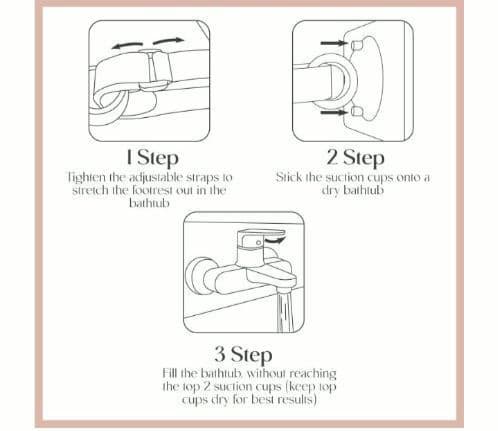 1 Step
Tighten the adjustable straps to stretch the footrest out in the bathtub

2 Step
Stick the suction cups onto a dry bathtub

3 Step
Fill the bathtub, without reaching the top 2 suction cups (keep top cups dry for best results)