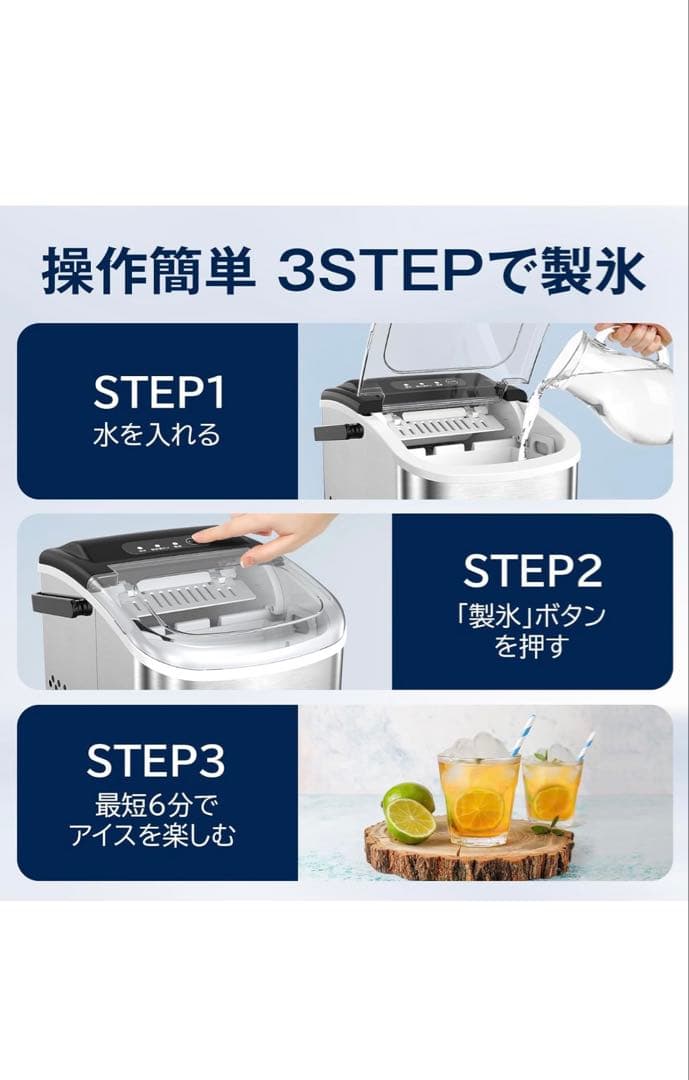 操作簡単 3STEPで製氷

STEP1
水を入れる

STEP2
「製氷」ボタンを押す

STEP3
最短6分でアイスを楽しむ