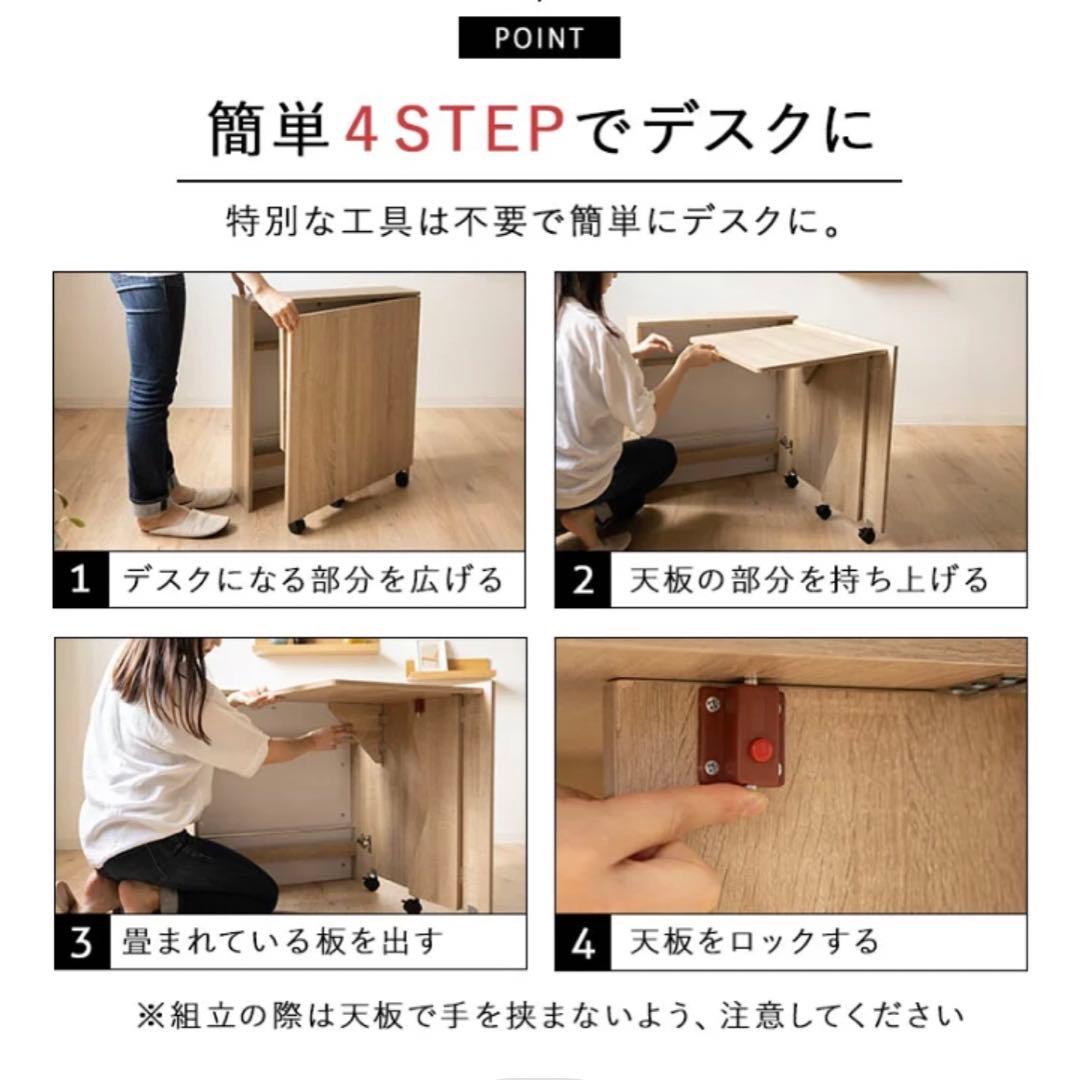 POINT

簡単4STEPでデスクに

特別な工具は不要で簡単にデスクに。

1 デスクになる部分を広げる

2 天板の部分を持ち上げる

3 畳まれている板を出す

4 天板をロックする

※組立の際は天板で手を挟まないよう、注意してください