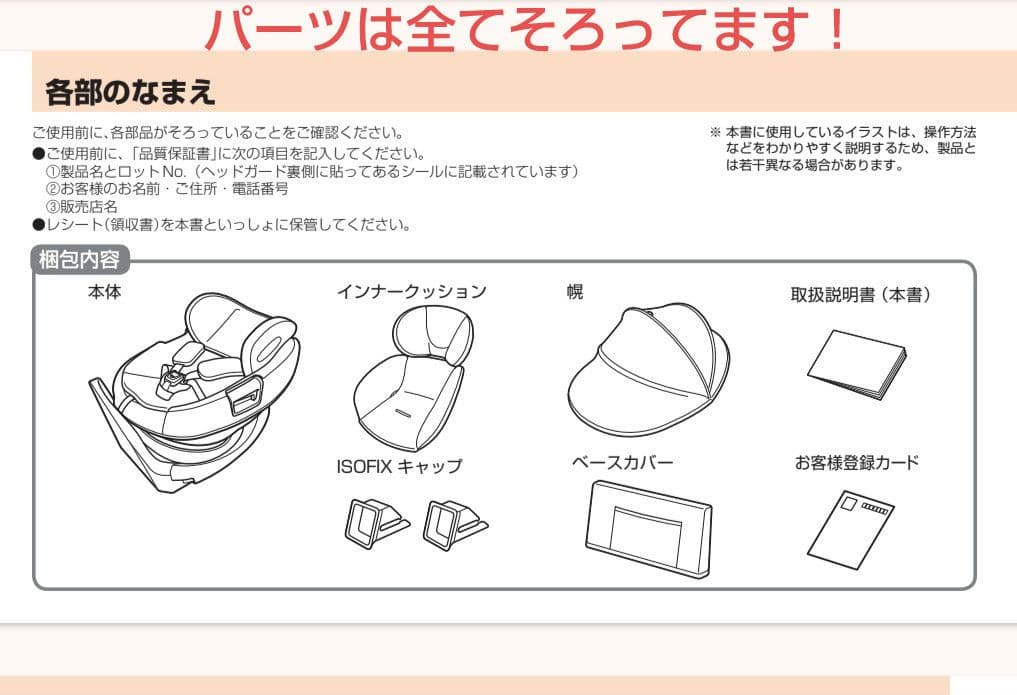 パーツは全てそろってます！

各部のなまえ

ご使用前に、各部品がそろっていることをご確認ください。
●ご使用前に、「品質保証書」に次の項目を記入してください。
①製品名とロットNo.（ヘッドガード裏側に貼ってあるシールに記載されています）
②お客様のお名前・ご住所・電話番号
③販売店名
●レシート（領収書）を本書といっしょに保管してください。

※ 本書に使用しているイラストは、操作方法などをわかりやすく説明するため、製品とは若干異なる場合があります。

梱包内容

本体

インナークッション

幌

取扱説明書（本書）

ISOFIX キャップ

ベースカバー

お客様登録カード