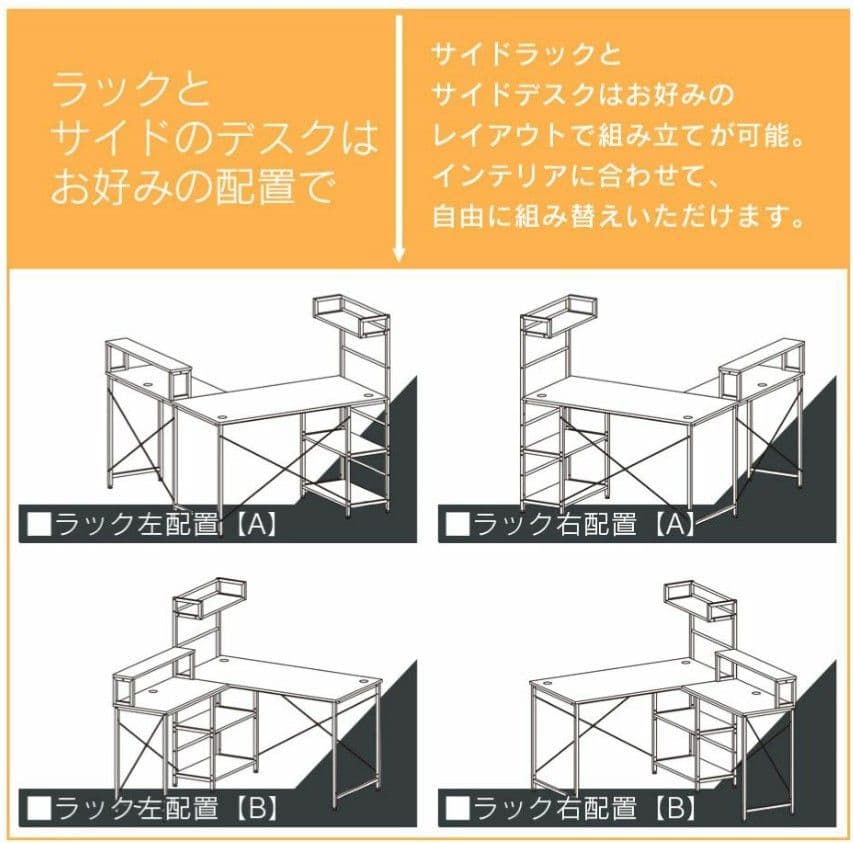 ラックと
サイドのデスクは
お好みの配置で

サイドラックと
サイドデスクはお好みの
レイアウトで組み立てが可能。
インテリアに合わせて、
自由に組み替えいただけます。

■ラック左配置【A】

■ラック右配置【A】

■ラック左配置【B】

■ラック右配置【B】