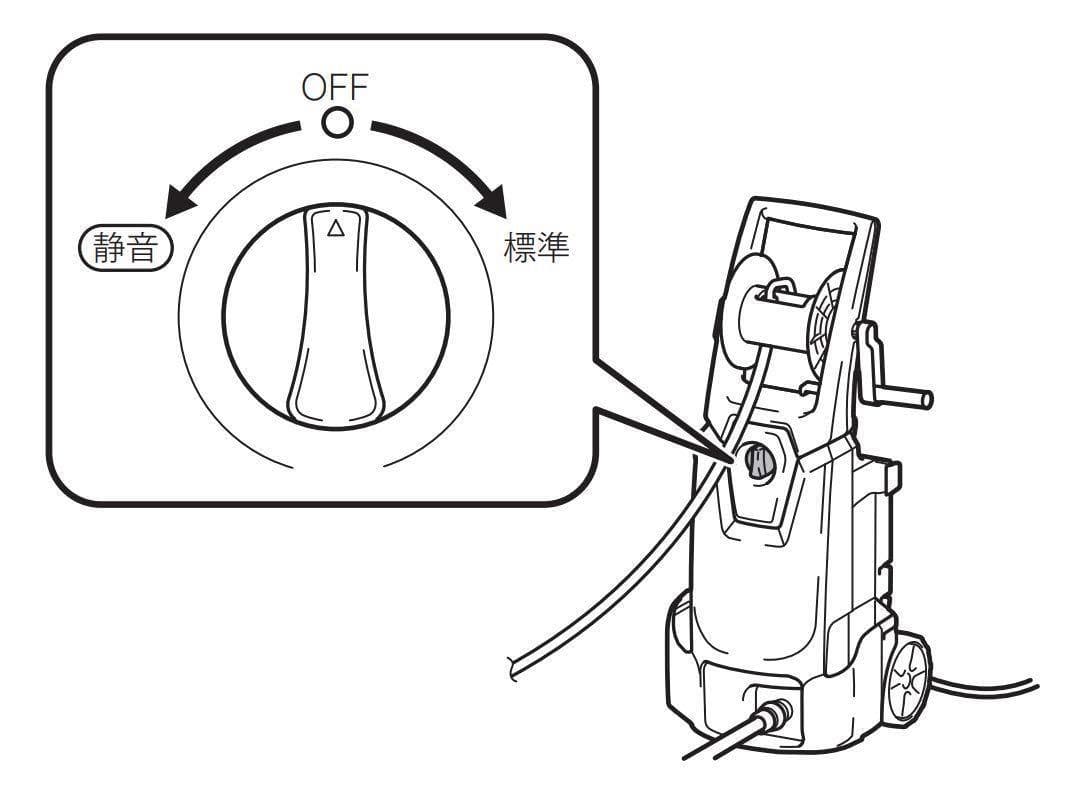 OFF
静音
標準