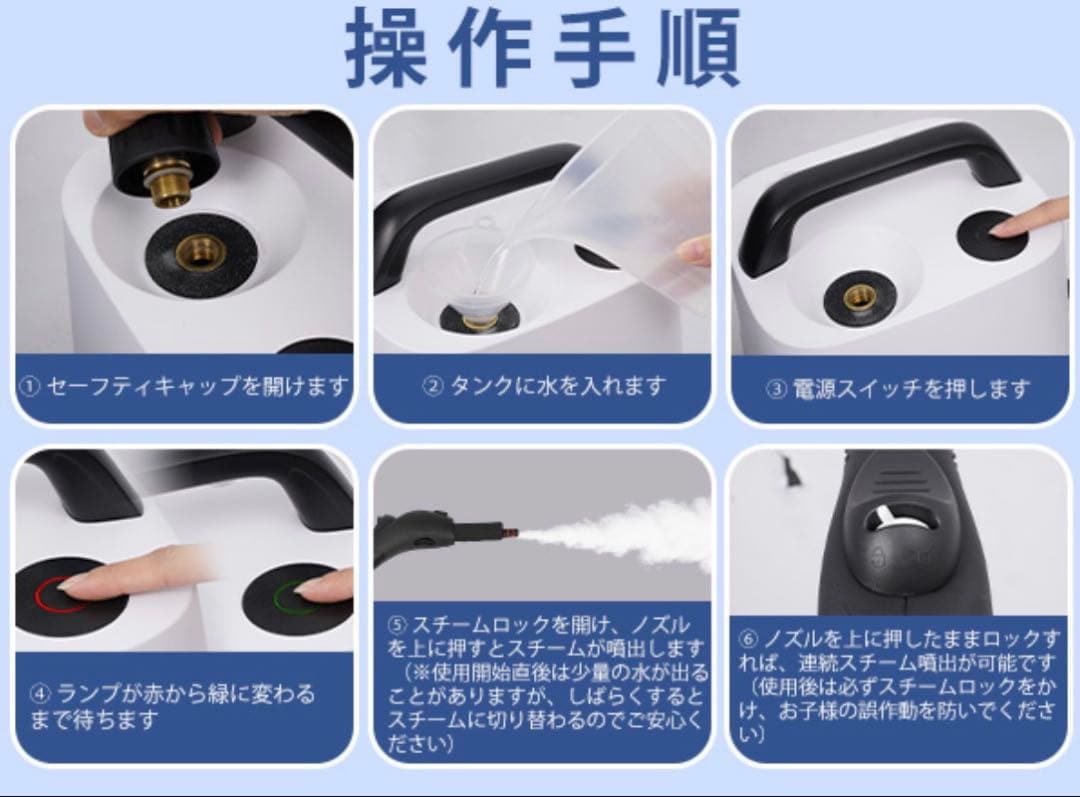 操作手順

① セーフティキャップを開けます

② タンクに水を入れます

③ 電源スイッチを押します

④ ランプが赤から緑に変わるまで待ちます

⑤ スチームロックを開け、ノズルを上に押すとスチームが噴出します（※使用開始直後は少量の水が出ることがありますが、しばらくするとスチームに切り替わるのでご安心ください）

⑥ ノズルを上に押したままロックすれば、連続スチーム噴出が可能です（使用後は必ずスチームロックをかけ、お子様の誤作動を防いでください）