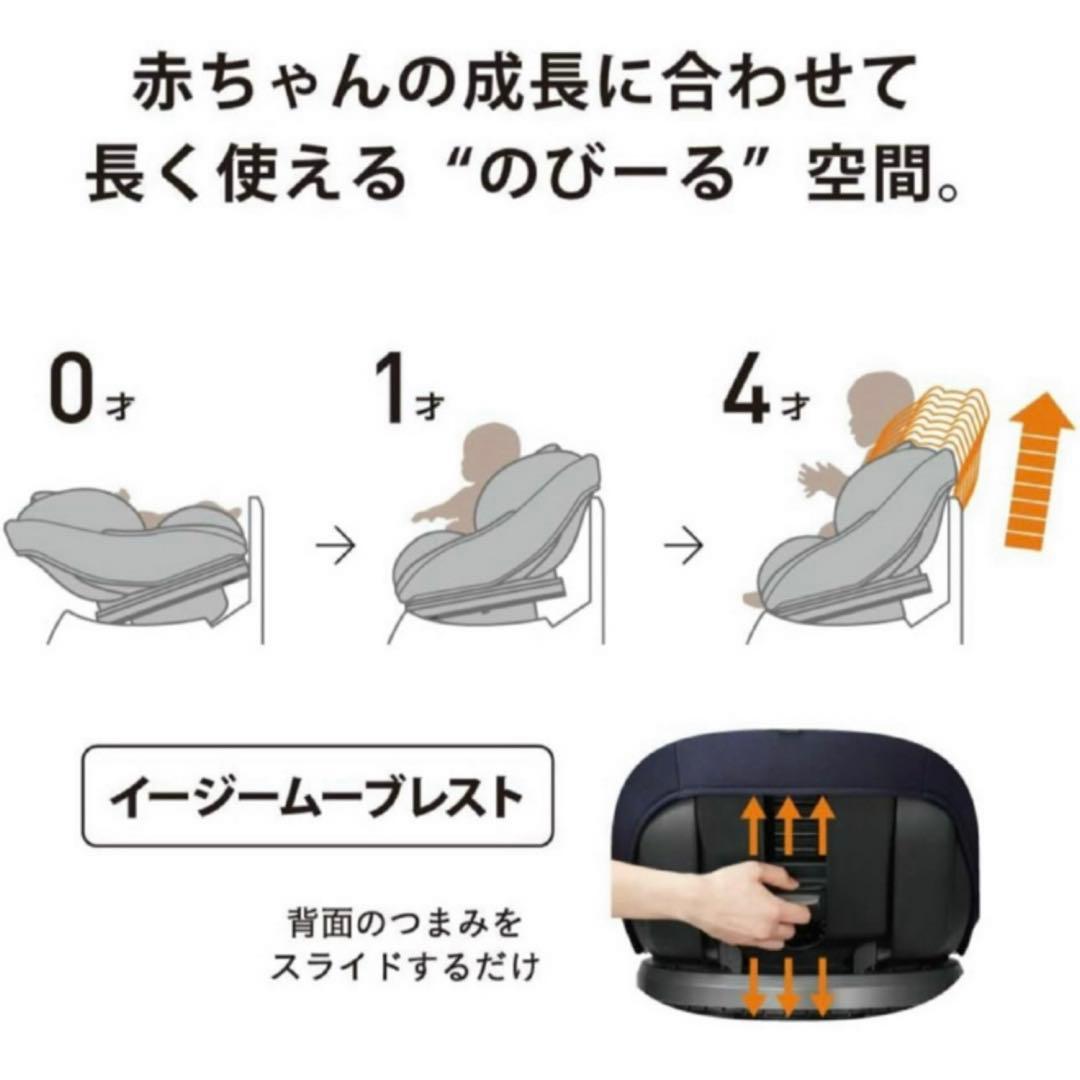 赤ちゃんの成長に合わせて
長く使える“のびーる”空間。

0才 → 1才 → 4才

イージームーブレスト

背面のつまみを
スライドするだけ