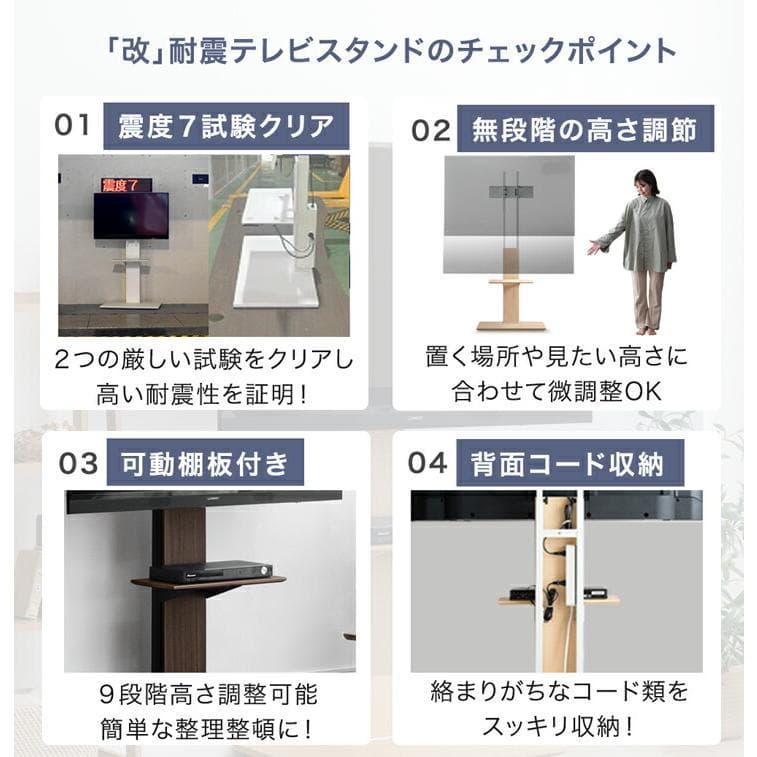 「改」耐震テレビスタンドのチェックポイント

01 震度7試験クリア

震度7

2つの厳しい試験をクリアし
高い耐震性を証明！

02 無段階の高さ調節

置く場所や見たい高さに
合わせて微調整OK

03 可動棚板付き

9段階高さ調整可能
簡単な整理整頓に！

04 背面コード収納

絡まりがちなコード類を
スッキリ収納！