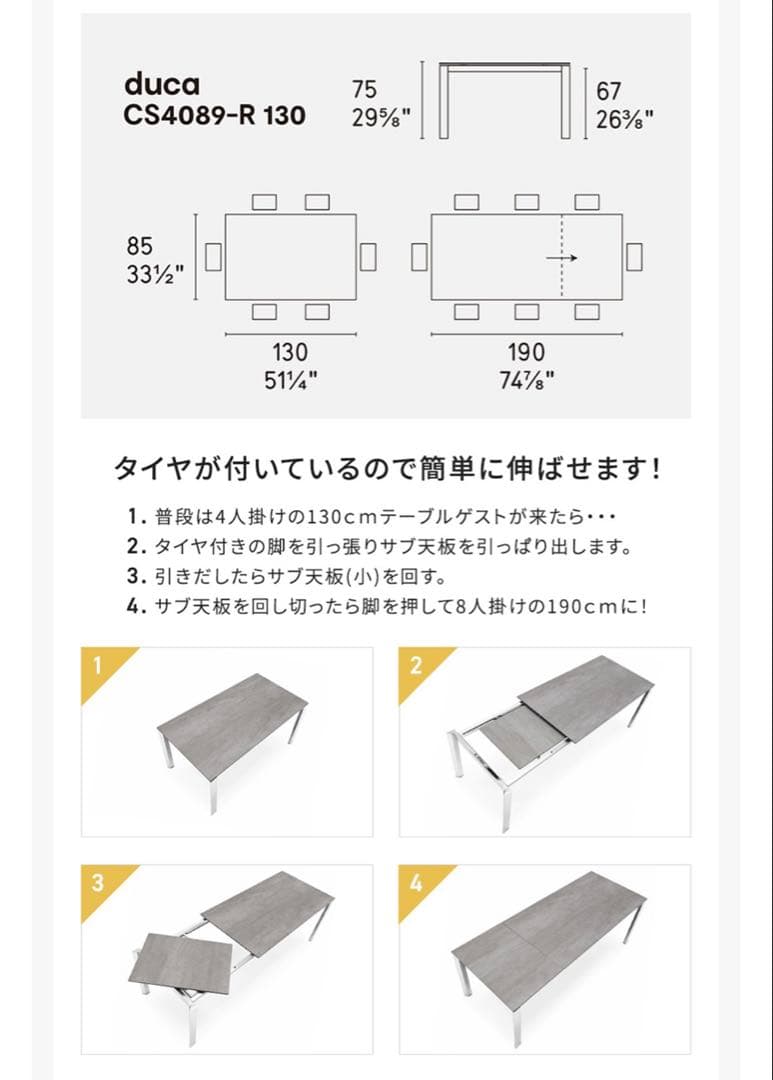 duca
CS4089-R 130

75
29⅝"

67
26⅜"

85
33½"

130
51¼"

190
74⅞"

タイヤが付いているので簡単に伸ばせます!

1. 普段は4人掛けの130cmテーブルゲストが来たら・・・
2. タイヤ付きの脚を引っ張りサブ天板を引っぱり出します。
3. 引きだしたらサブ天板(小)を回す。
4. サブ天板を回し切ったら脚を押して8人掛けの190cmに!

1

2

3

4