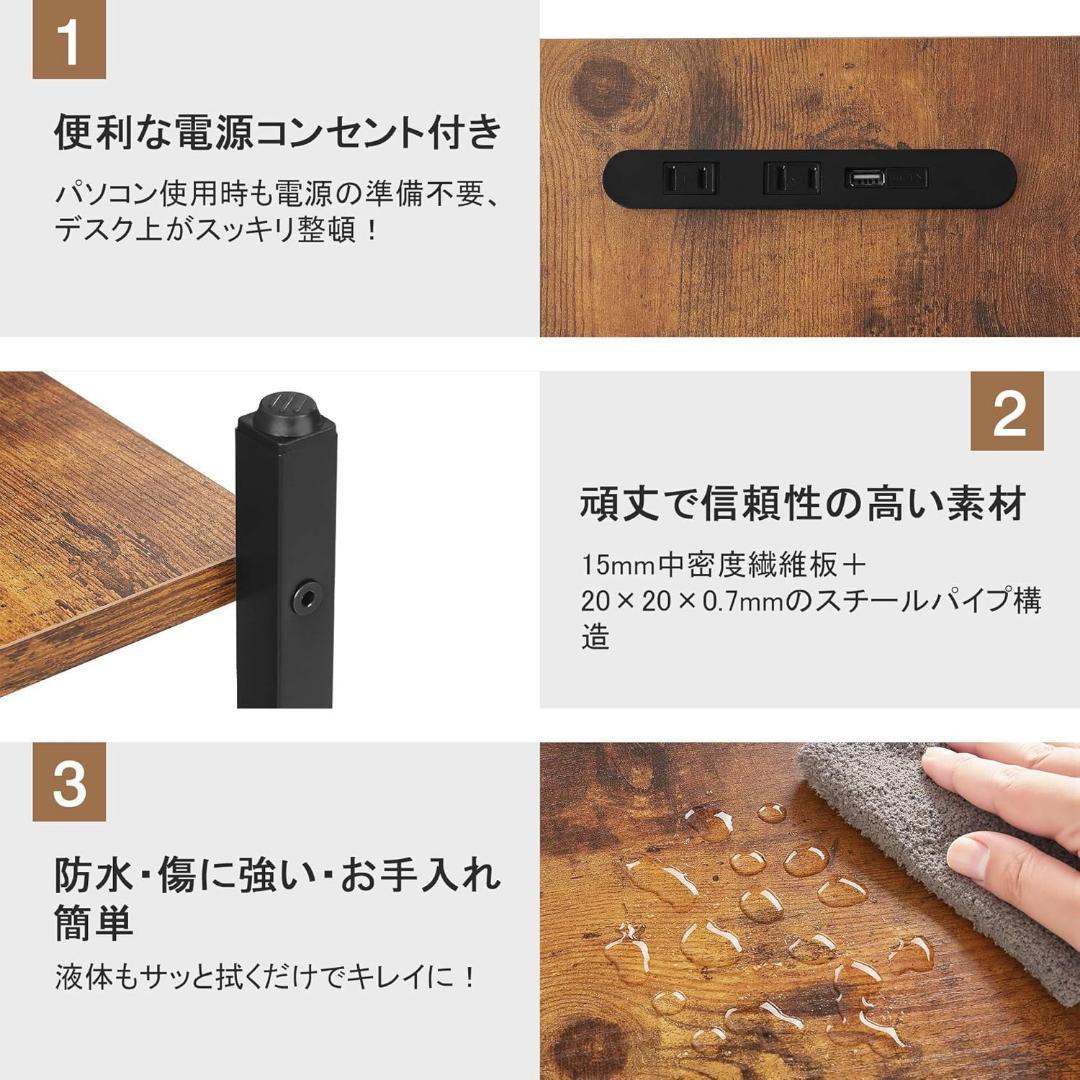 1

便利な電源コンセント付き

パソコン使用時も電源の準備不要、デスク上がスッキリ整頓！

2

頑丈で信頼性の高い素材

15mm中密度繊維板＋20×20×0.7mmのスチールパイプ構造

3

防水・傷に強い・お手入れ簡単

液体もサッと拭くだけでキレイに！