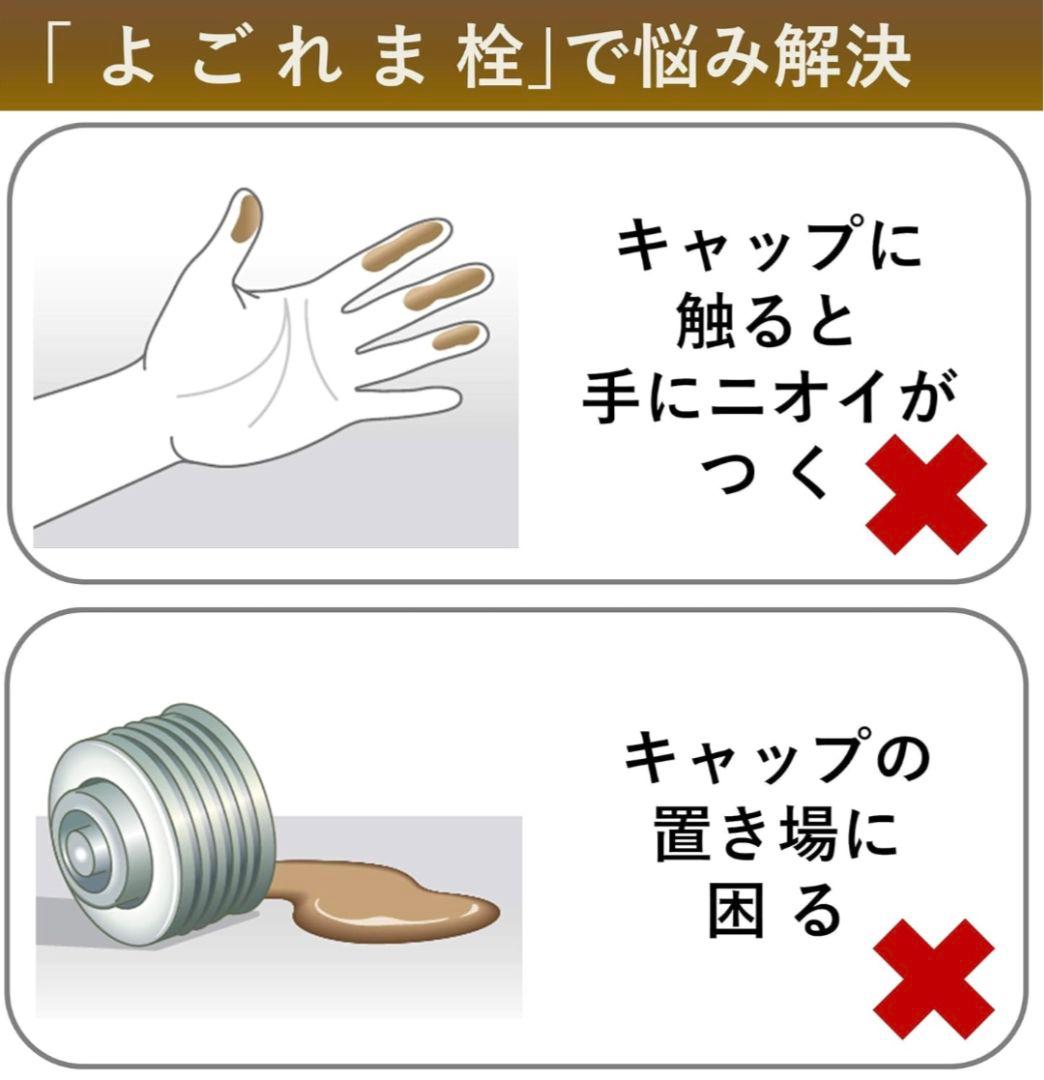 「よごれま栓」で悩み解決

キャップに触ると手にニオイがつく

キャップの置き場に困る