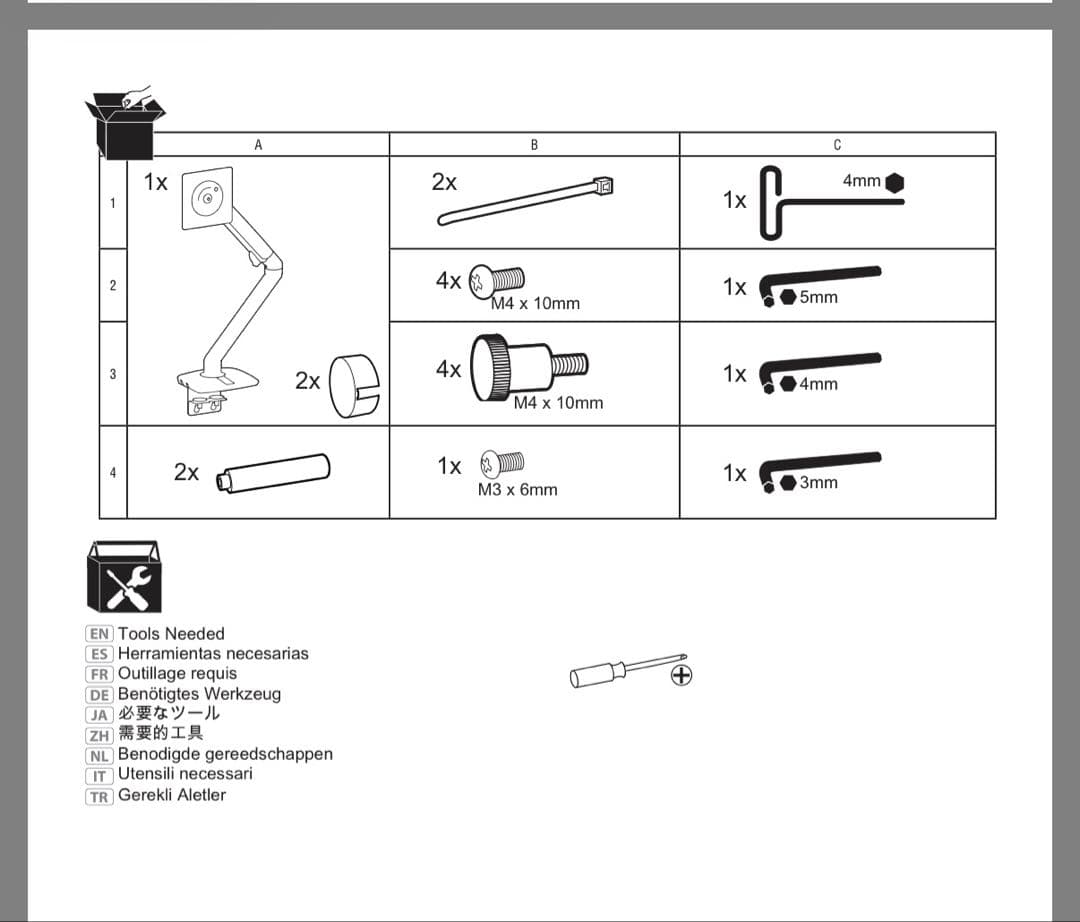 | | A | B | C |
|---|---|---|---|
| 1 | 1x | 2x | 1x 4mm |
| 2 | | 4x M4 x 10mm | 1x 5mm |
| 3 | 2x | 4x M4 x 10mm | 1x 4mm |
| 4 | 2x | 1x M3 x 6mm | 1x 3mm |

EN Tools Needed
ES Herramientas necesarias
FR Outillage requis
DE Benötigtes Werkzeug
JA 必要なツール
ZH 需要的工具
NL Benodigde gereedschappen
IT Utensili necessari
TR Gerekli Aletler