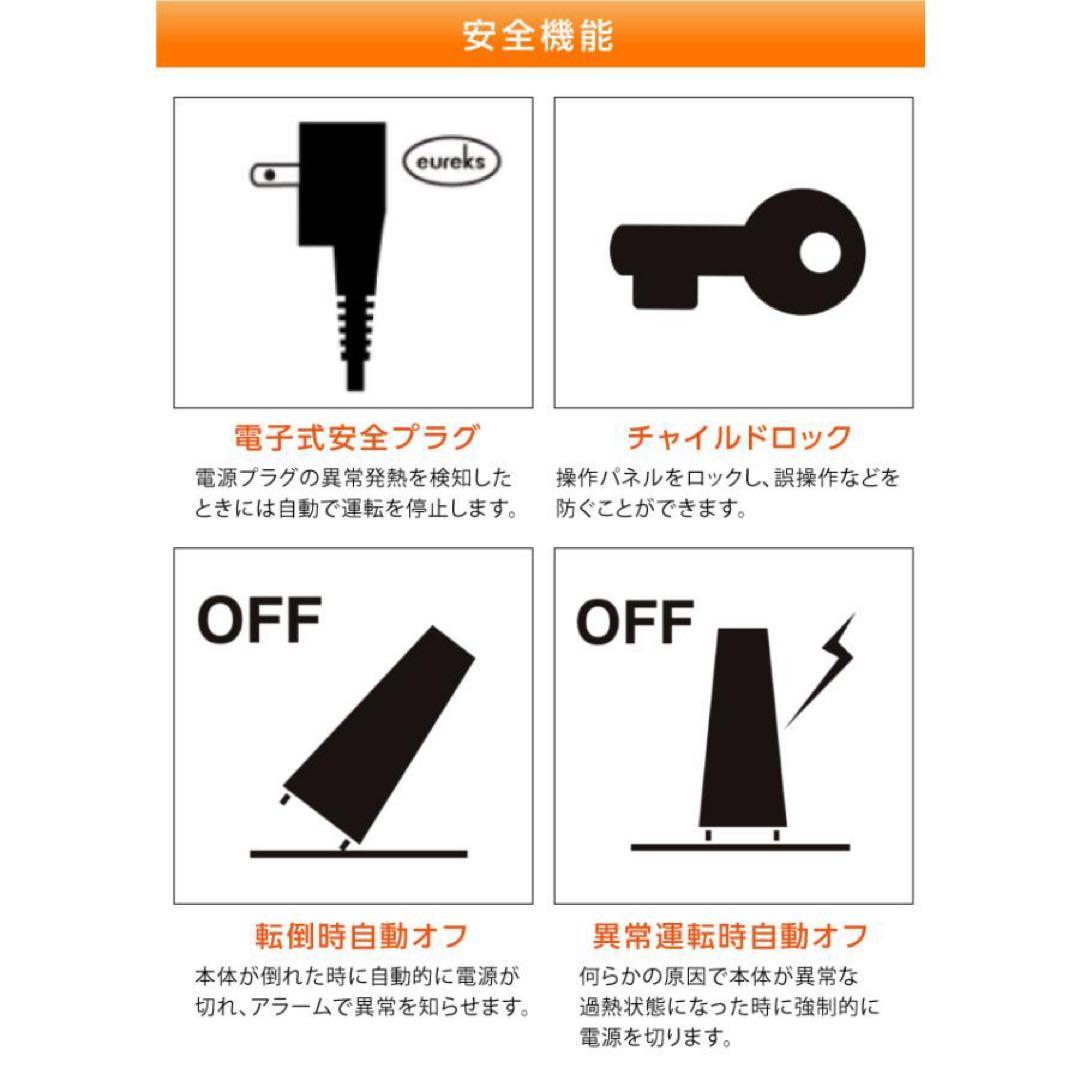 安全機能

eureks

電子式安全プラグ
電源プラグの異常発熱を検知したときには自動で運転を停止します。

チャイルドロック
操作パネルをロックし、誤操作などを防ぐことができます。

OFF

転倒時自動オフ
本体が倒れた時に自動的に電源が切れ、アラームで異常を知らせます。

OFF

異常運転時自動オフ
何らかの原因で本体が異常な過熱状態になった時に強制的に電源を切ります。