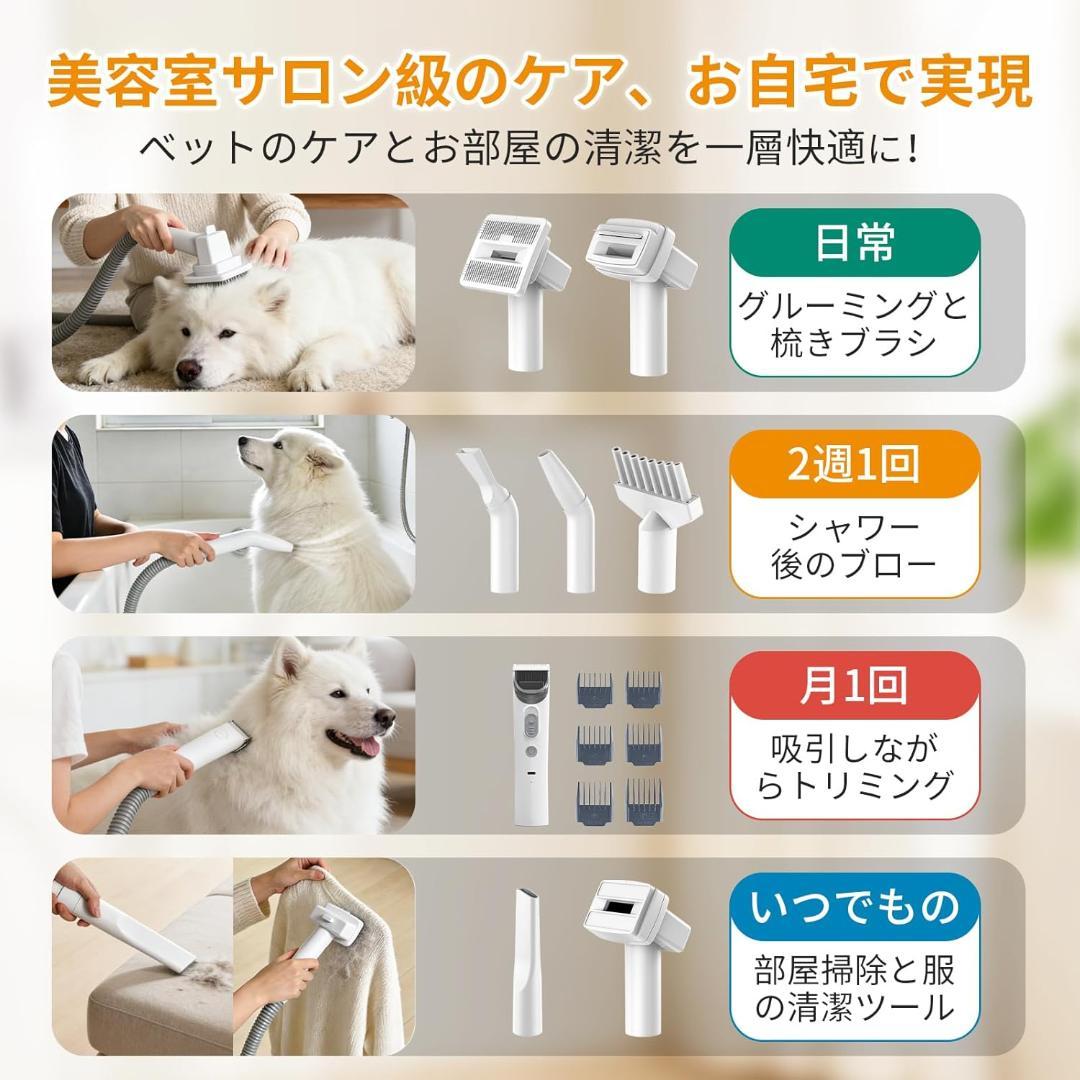 美容室サロン級のケア、お自宅で実現
ベットのケアとお部屋の清潔を一層快適に！

日常
グルーミングと梳きブラシ

2週1回
シャワー後のブロー

月1回
吸引しながらトリミング

いつでもの
部屋掃除と服の清潔ツール