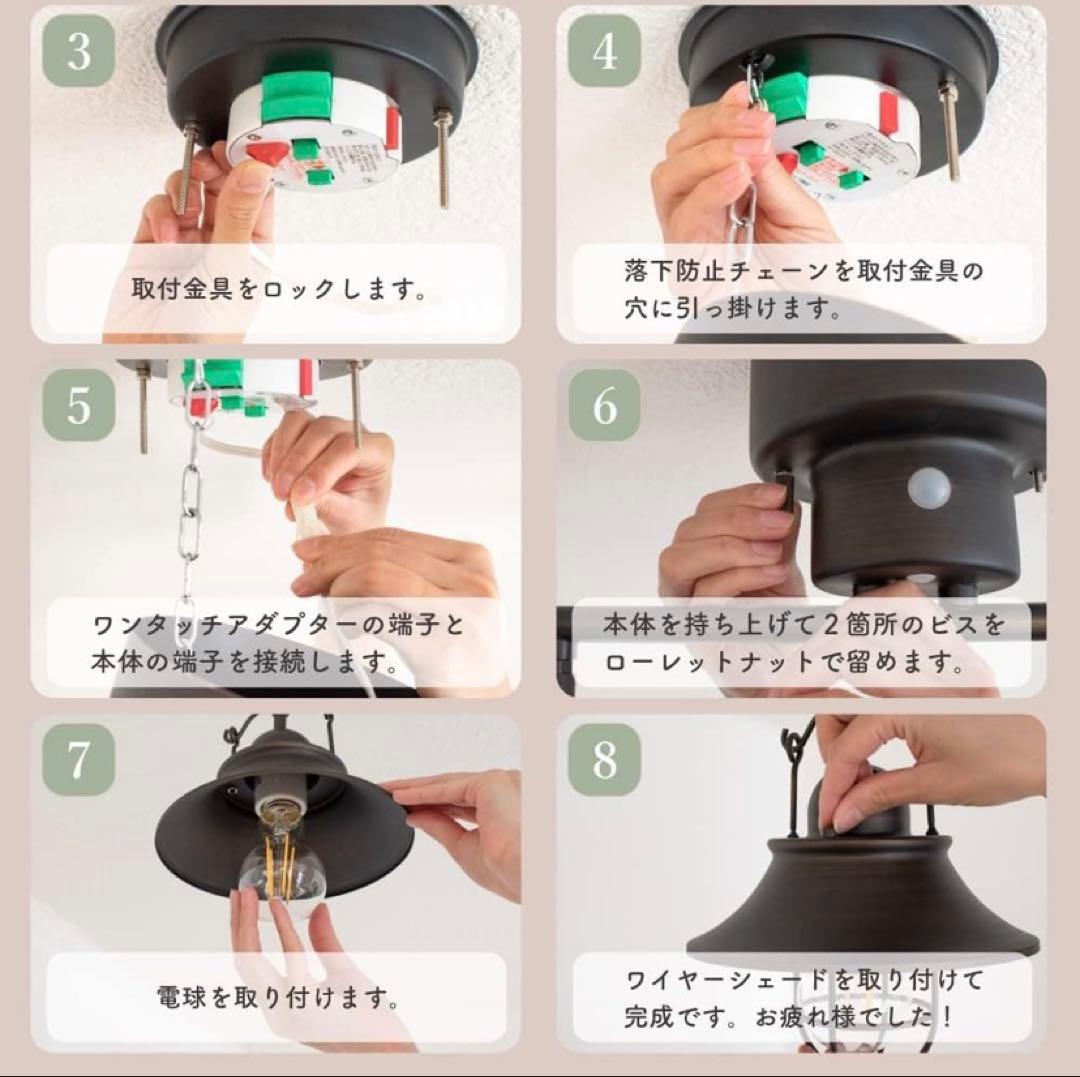 3

取付金具をロックします。

4

落下防止チェーンを取付金具の穴に引っ掛けます。

5

ワンタッチアダプターの端子と本体の端子を接続します。

6

本体を持ち上げて２箇所のビスをローレットナットで留めます。

7

電球を取り付けます。

8

ワイヤーシェードを取り付けて完成です。お疲れ様でした！