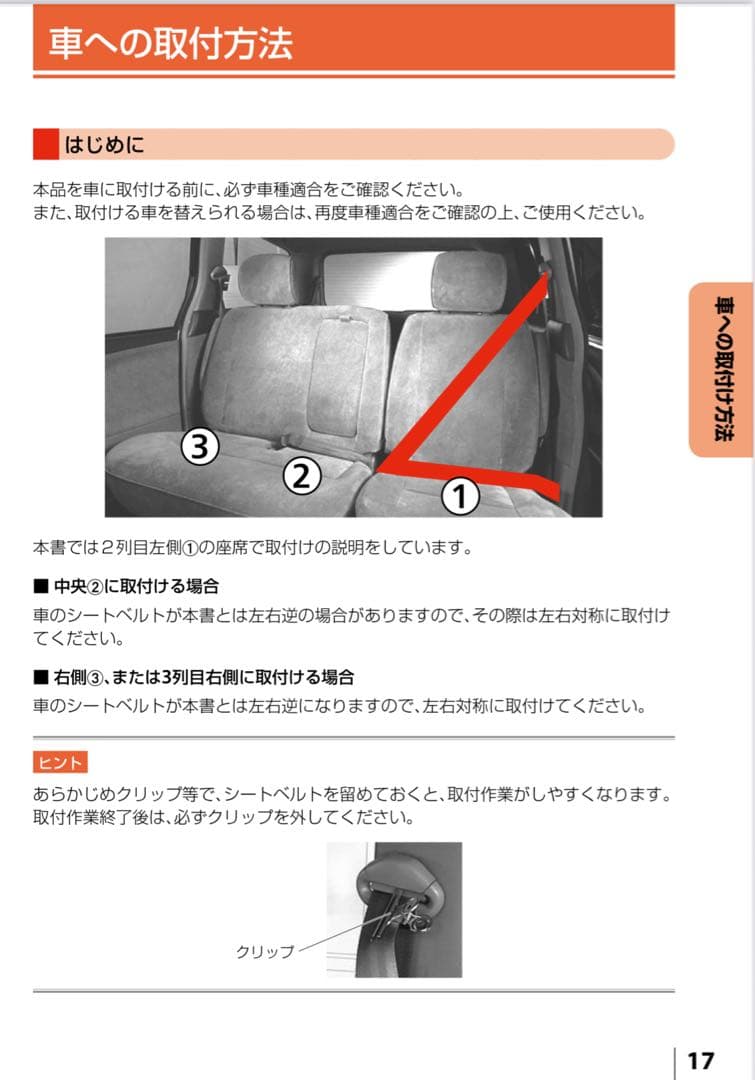 車への取付方法

はじめに

本品を車に取付ける前に、必ず車種適合をご確認ください。
また、取付ける車を替えられる場合は、再度車種適合をご確認の上、ご使用ください。

③
②
①

車への取付け方法

本書では２列目左側①の座席で取付けの説明をしています。

■ 中央②に取付ける場合
車のシートベルトが本書とは左右逆の場合がありますので、その際は左右対称に取付けてください。

■ 右側③、または3列目右側に取付ける場合
車のシートベルトが本書とは左右逆になりますので、左右対称に取付けてください。

ヒント
あらかじめクリップ等で、シートベルトを留めておくと、取付作業がしやすくなります。
取付作業終了後は、必ずクリップを外してください。

クリップ

17