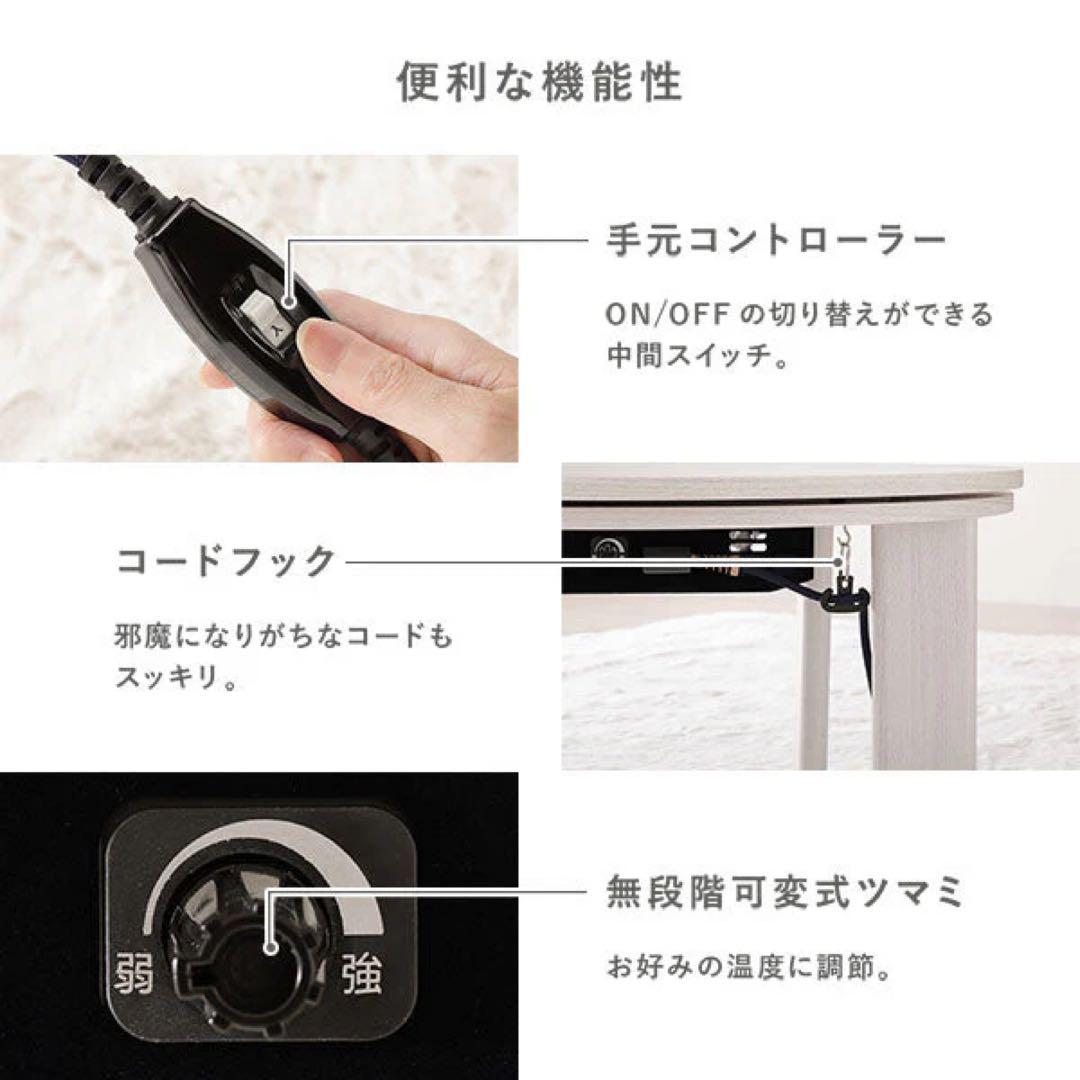 便利な機能性

手元コントローラー

ON/OFFの切り替えができる中間スイッチ。

コードフック

邪魔になりがちなコードもスッキリ。

弱

強

無段階可変式ツマミ

お好みの温度に調節。