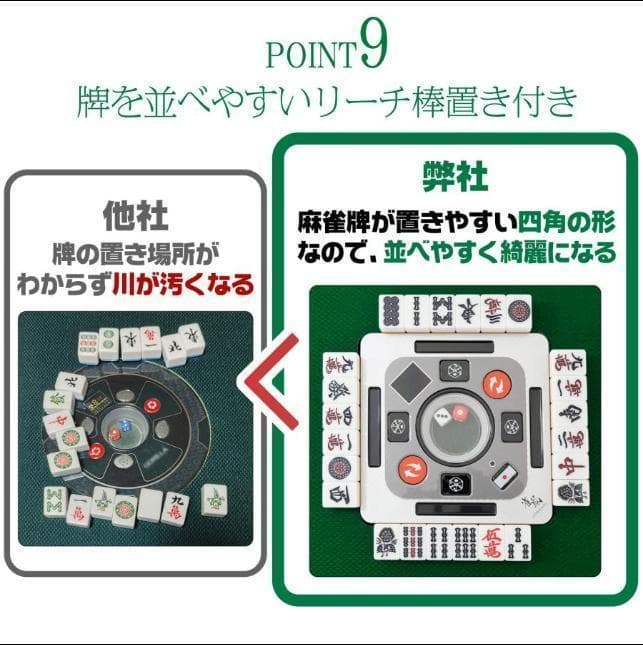 POINT9
牌を並べやすいリーチ棒置き付き

他社
牌の置き場所がわからず川が汚くなる

弊社
麻雀牌が置きやすい四角の形なので、並べやすく綺麗になる