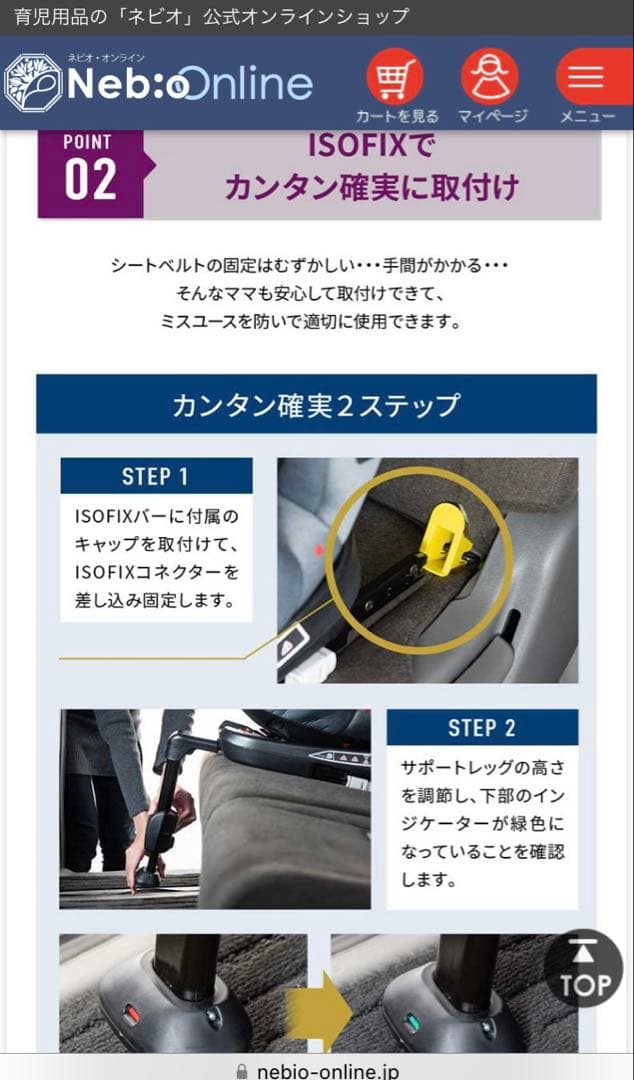 育児用品の「ネビオ」公式オンラインショップ

ネビオ・オンライン
Neb:o Online

カートを見る　マイページ　メニュー

POINT
02

ISOFIXで
カンタン確実に取付け

シートベルトの固定はむずかしい・・・手間がかかる・・・
そんなママも安心して取付けできて、
ミスユースを防いで適切に使用できます。

カンタン確実２ステップ

STEP 1

ISOFIXバーに付属のキャップを取付けて、ISOFIXコネクターを差し込み固定します。

STEP 2

サポートレッグの高さを調節し、下部のインジケーターが緑色になっていることを確認します。

TOP

nebio-online.jp