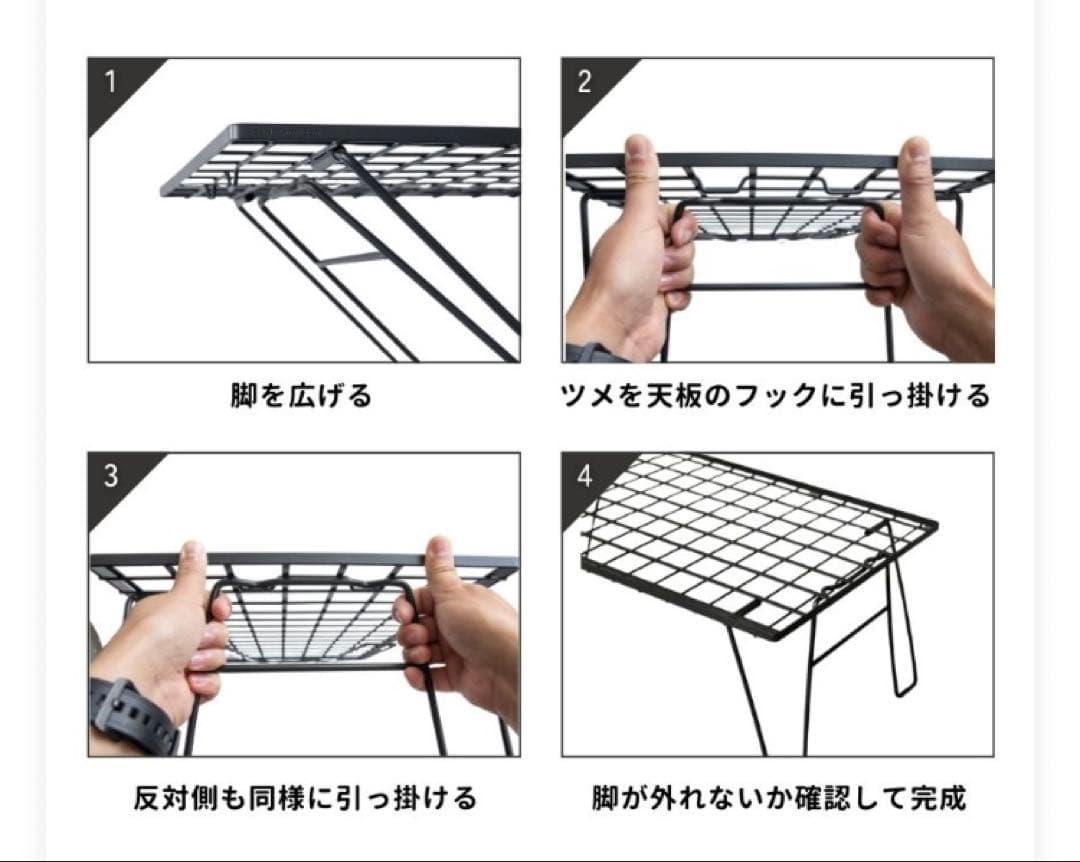 1

脚を広げる

2

ツメを天板のフックに引っ掛ける

3

反対側も同様に引っ掛ける

4

脚が外れないか確認して完成