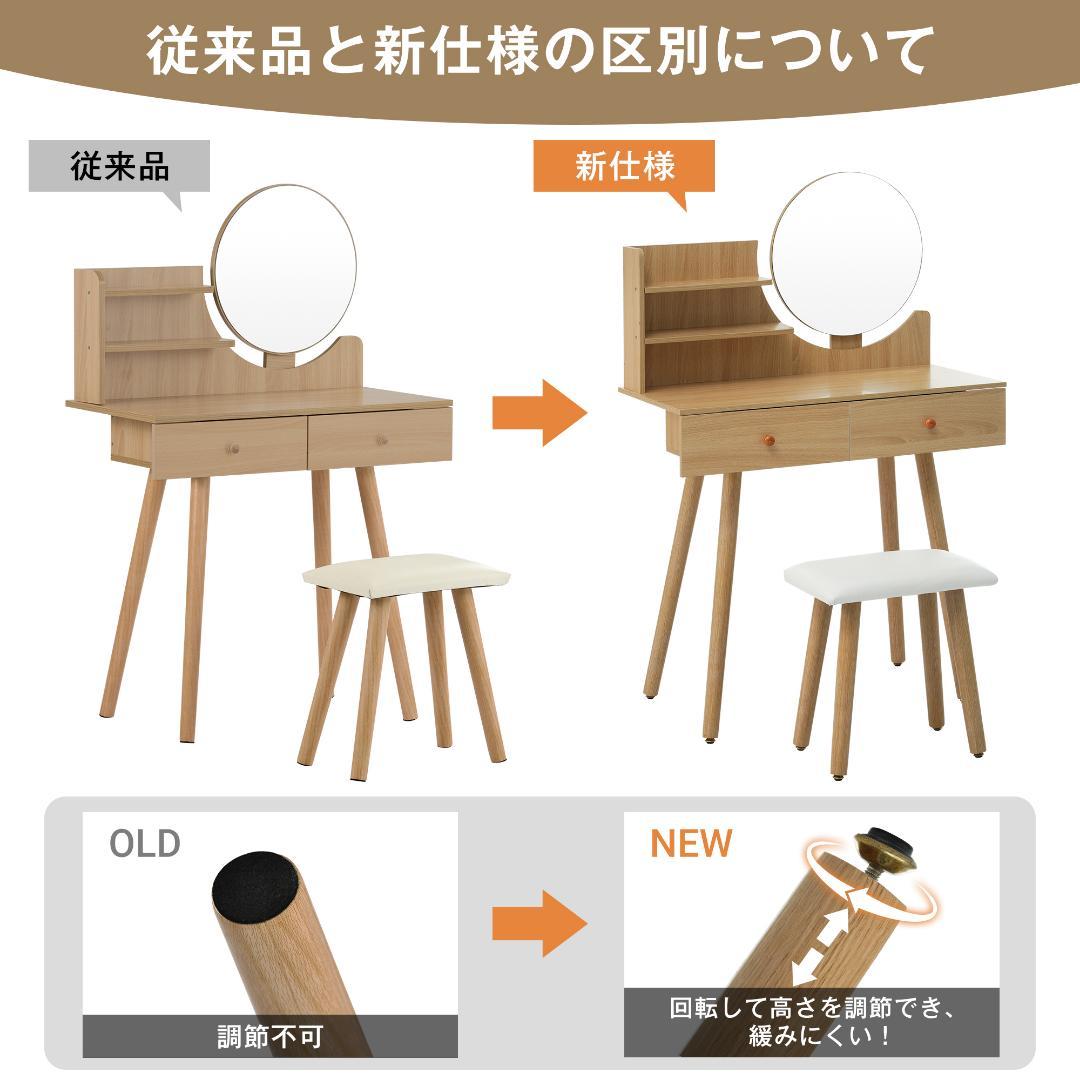 従来品と新仕様の区別について

従来品

新仕様

OLD

調節不可

NEW

回転して高さを調節でき、緩みにくい！