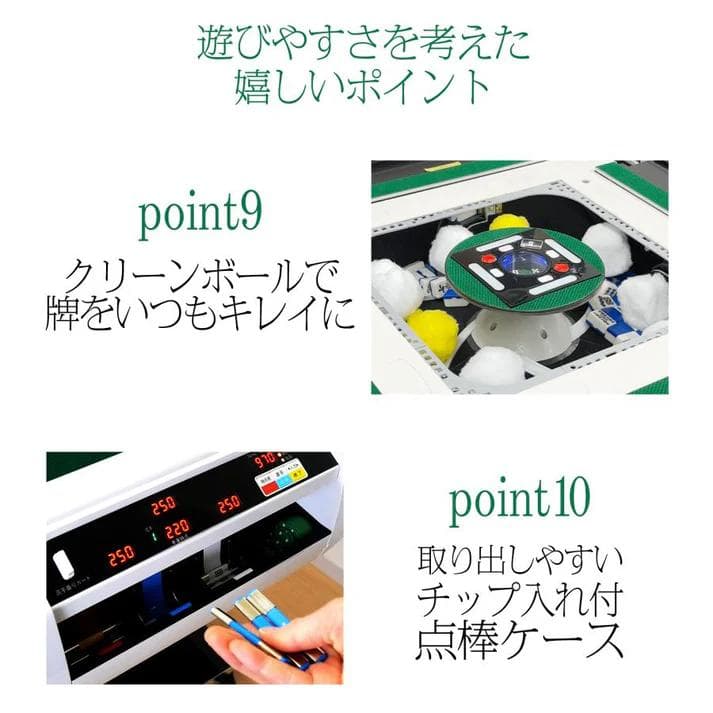 遊びやすさを考えた
嬉しいポイント

point9
クリーンボールで
牌をいつもキレイに

970

250
250
220
250

point10
取り出しやすい
チップ入れ付
点棒ケース