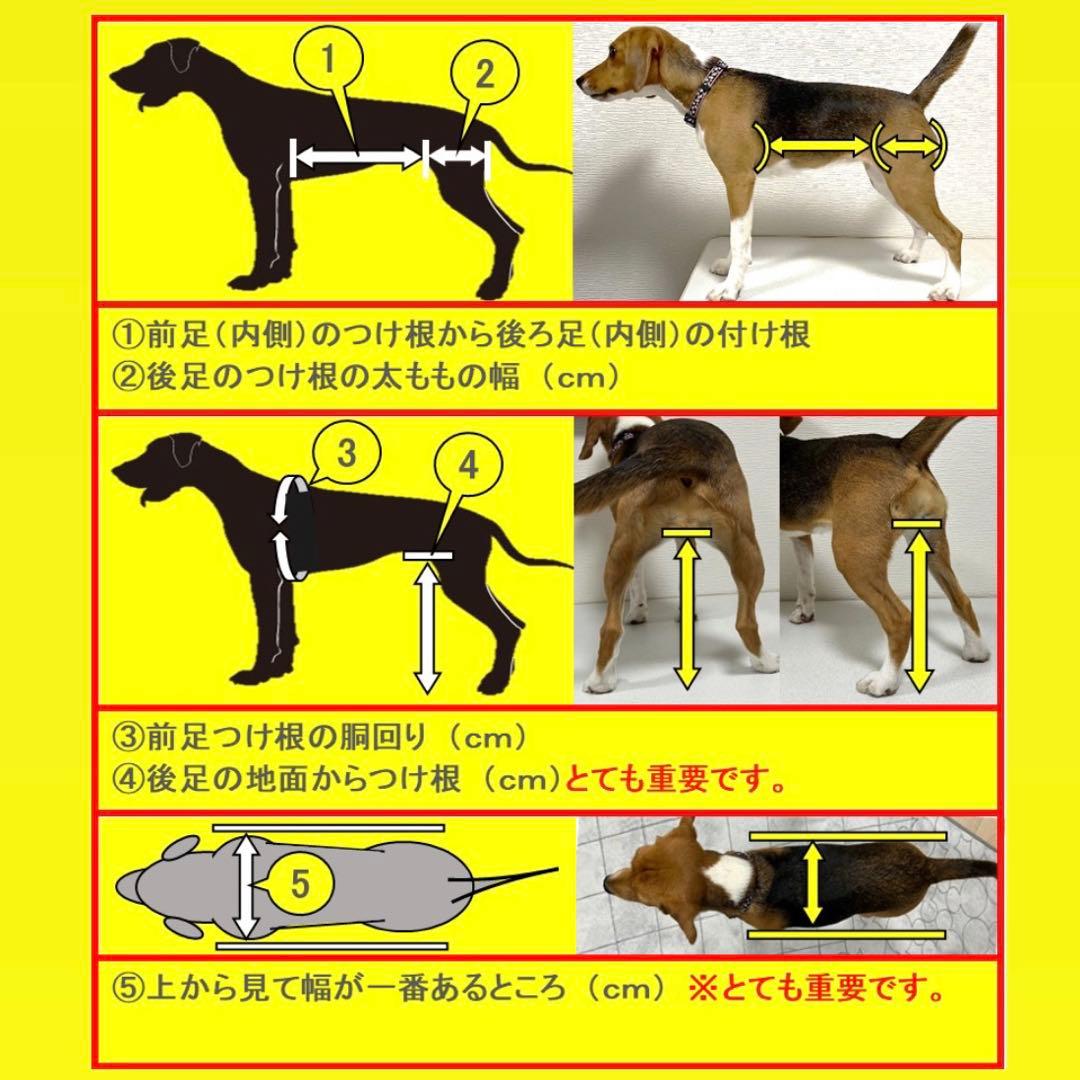 1
2
①前足（内側）のつけ根から後ろ足（内側）の付け根
②後足のつけ根の太ももの幅（cm）

3
4
③前足つけ根の胴回り（cm）
④後足の地面からつけ根（cm）とても重要です。

5
⑤上から見て幅が一番あるところ（cm）※とても重要です。