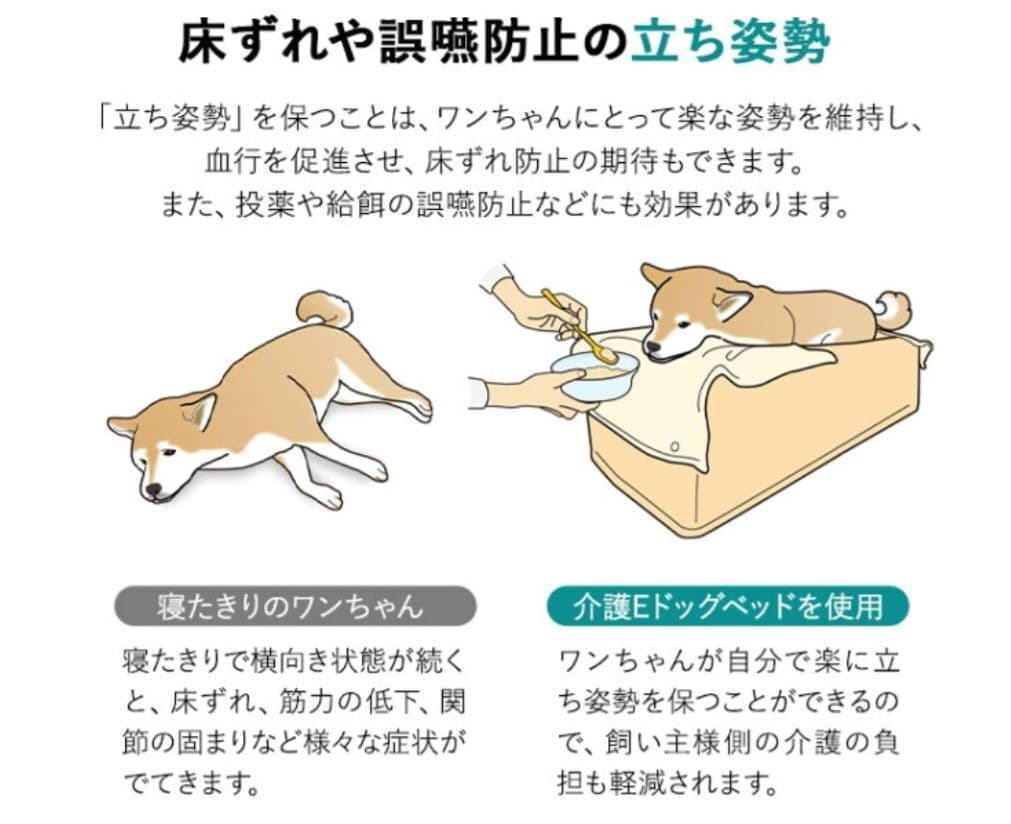 床ずれや誤嚥防止の立ち姿勢

「立ち姿勢」を保つことは、ワンちゃんにとって楽な姿勢を維持し、血行を促進させ、床ずれ防止の期待もできます。
また、投薬や給餌の誤嚥防止などにも効果があります。

寝たきりのワンちゃん

寝たきりで横向き状態が続くと、床ずれ、筋力の低下、関節の固まりなど様々な症状がでてきます。

介護Eドッグベッドを使用

ワンちゃんが自分で楽に立ち姿勢を保つことができるので、飼い主様側の介護の負担も軽減されます。