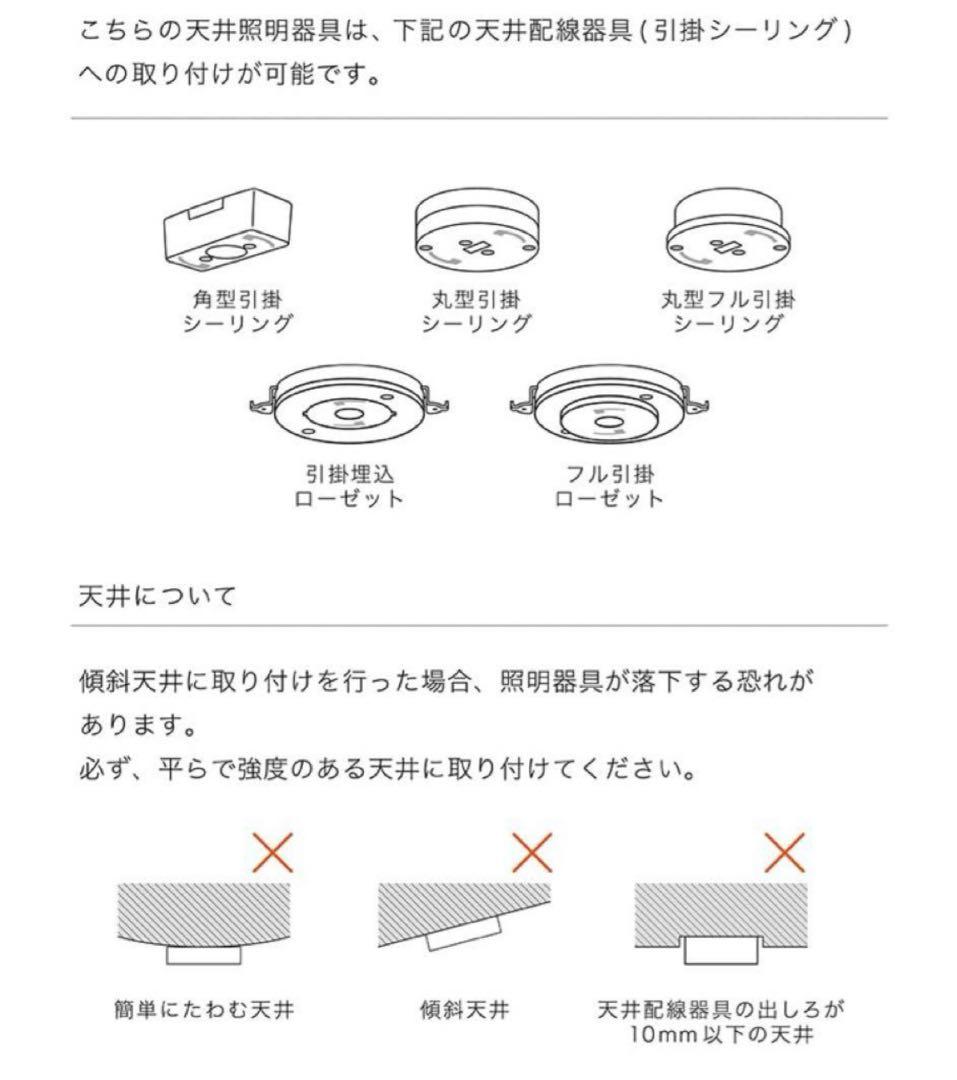 こちらの天井照明器具は、下記の天井配線器具(引掛シーリング)への取り付けが可能です。

角型引掛
シーリング

丸型引掛
シーリング

丸型フル引掛
シーリング

引掛埋込
ローゼット

フル引掛
ローゼット

天井について

傾斜天井に取り付けを行った場合、照明器具が落下する恐れがあります。
必ず、平らで強度のある天井に取り付けてください。

簡単にたわむ天井

傾斜天井

天井配線器具の出しろが
10mm以下の天井