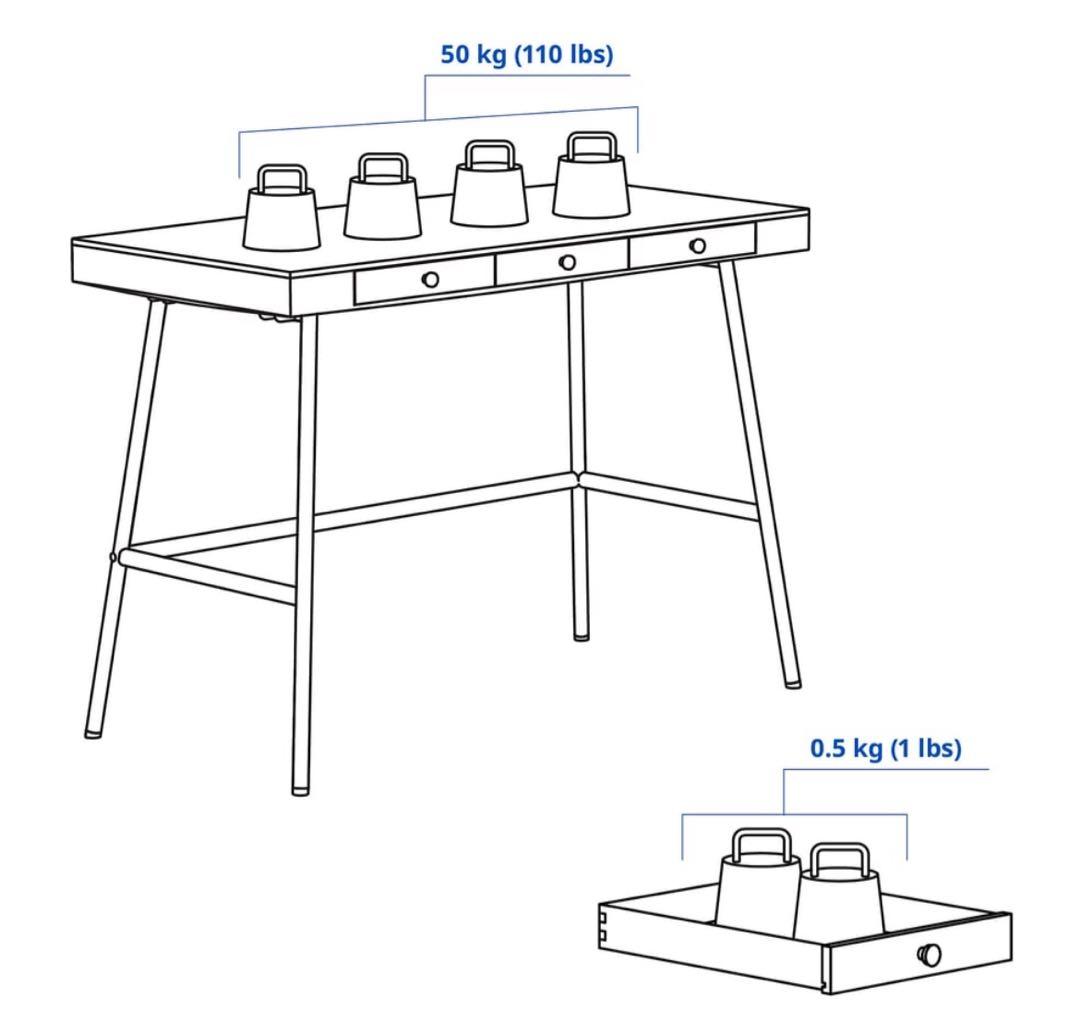 50 kg (110 lbs)

0.5 kg (1 lbs)