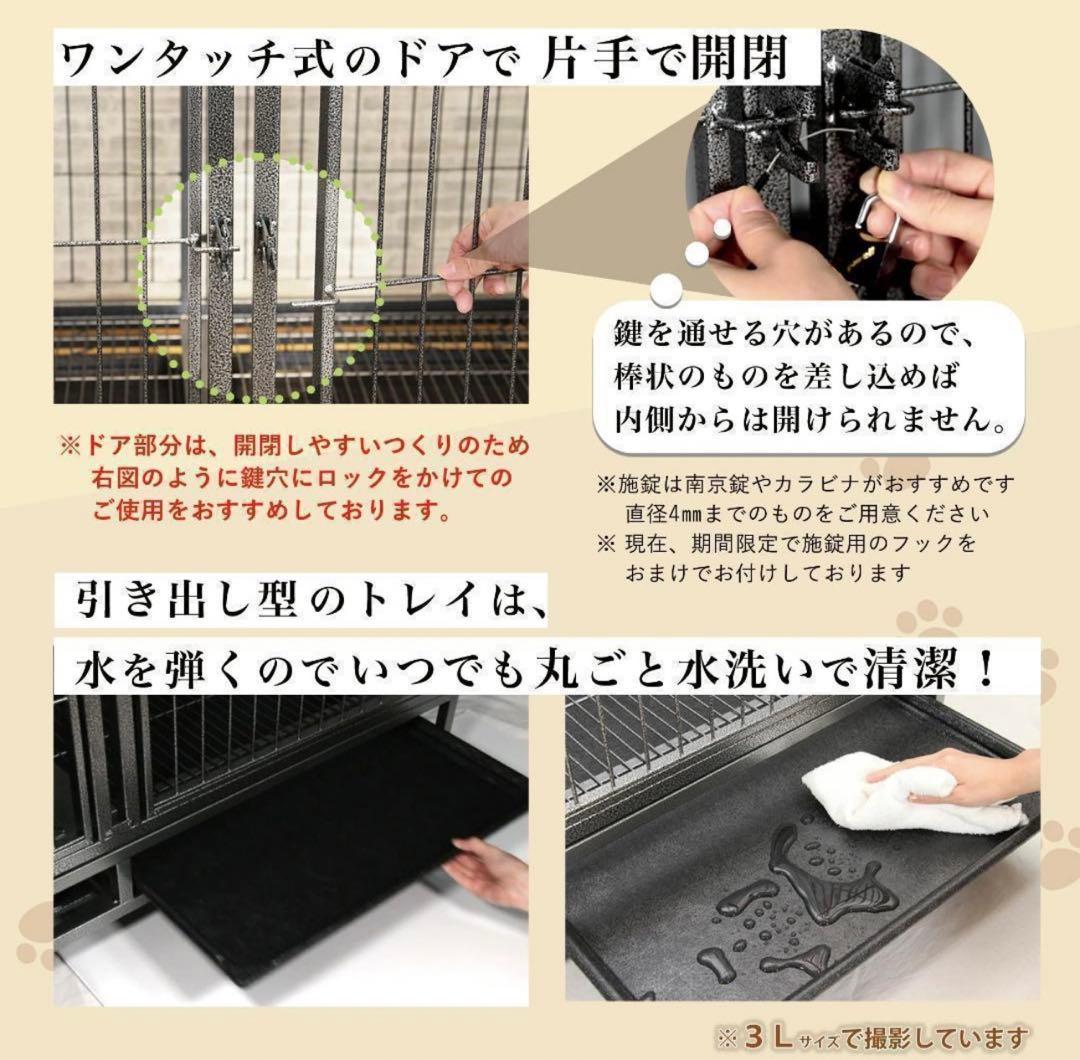 ワンタッチ式のドアで 片手で開閉

鍵を通せる穴があるので、棒状のものを差し込めば内側からは開けられません。

※ドア部分は、開閉しやすいつくりのため右図のように鍵穴にロックをかけてのご使用をおすすめしております。

※施錠は南京錠やカラビナがおすすめです 直径4㎜までのものをご用意ください
※ 現在、期間限定で施錠用のフックをおまけでお付けしております

引き出し型のトレイは、
水を弾くのでいつでも丸ごと水洗いで清潔！

※３Ｌサイズで撮影しています