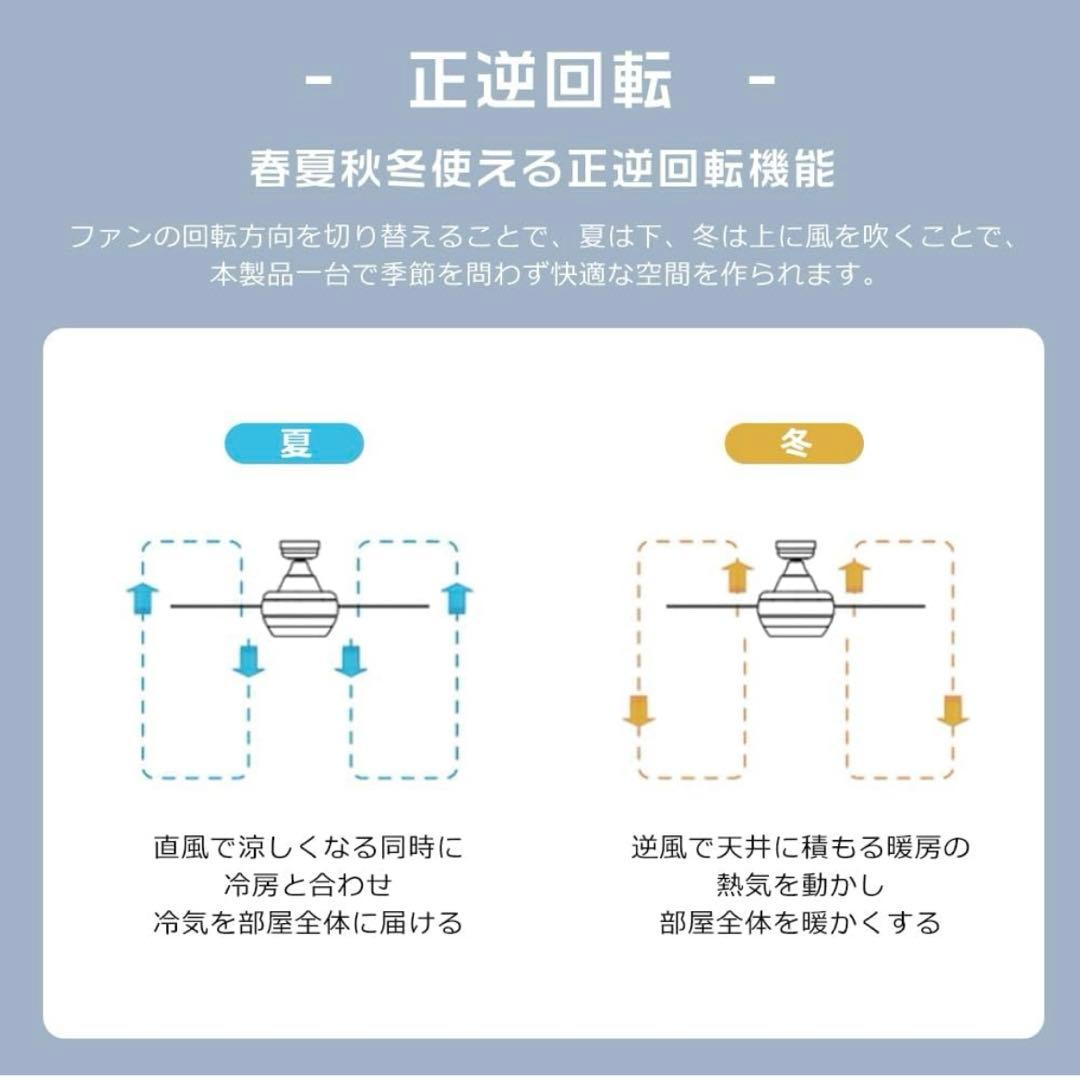 - 正逆回転 -

春夏秋冬使える正逆回転機能

ファンの回転方向を切り替えることで、夏は下、冬は上に風を吹くことで、本製品一台で季節を問わず快適な空間を作られます。

夏

直風で涼しくなる同時に
冷房と合わせ
冷気を部屋全体に届ける

冬

逆風で天井に積もる暖房の
熱気を動かし
部屋全体を暖かくする