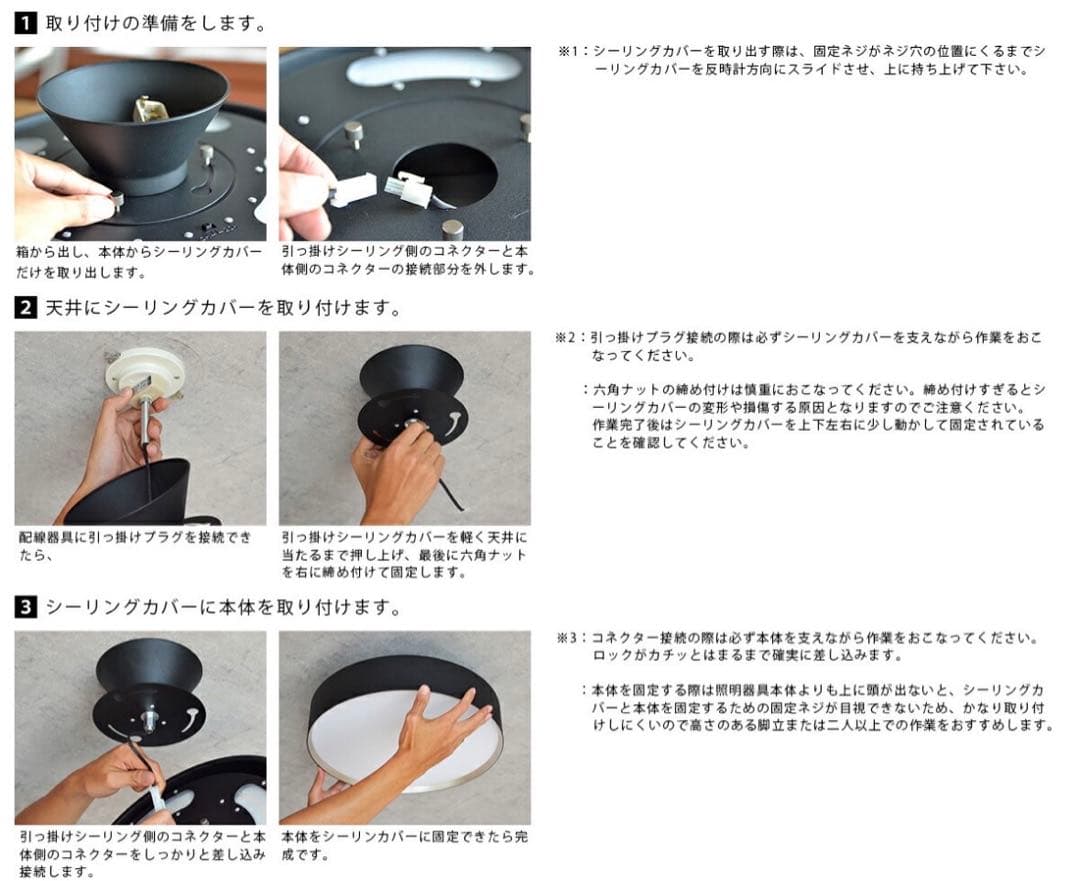 1 取り付けの準備をします。

箱から出し、本体からシーリングカバーだけを取り出します。

引っ掛けシーリング側のコネクターと本体側のコネクターの接続部分を外します。

※1：シーリングカバーを取り出す際は、固定ネジがネジ穴の位置にくるまでシーリングカバーを反時計方向にスライドさせ、上に持ち上げて下さい。

2 天井にシーリングカバーを取り付けます。

配線器具に引っ掛けプラグを接続できたら、

引っ掛けシーリングカバーを軽く天井に当たるまで押し上げ、最後に六角ナットを右に締め付けて固定します。

※2：引っ掛けプラグ接続の際は必ずシーリングカバーを支えながら作業をおこなってください。

：六角ナットの締め付けは慎重におこなってください。締め付けすぎるとシーリングカバーの変形や損傷する原因となりますのでご注意ください。作業完了後はシーリングカバーを上下左右に少し動かして固定されていることを確認してください。

3 シーリングカバーに本体を取り付けます。

引っ掛けシーリング側のコネクターと本体側のコネクターをしっかりと差し込み接続します。

本体をシーリンカバーに固定できたら完成です。

※3：コネクター接続の際は必ず本体を支えながら作業をおこなってください。ロックがカチッとはまるまで確実に差し込みます。

：本体を固定する際は照明器具本体よりも上に頭が出ないと、シーリングカバーと本体を固定するための固定ネジが目視できないため、かなり取り付けしにくいので高さのある脚立または二人以上での作業をおすすめします。