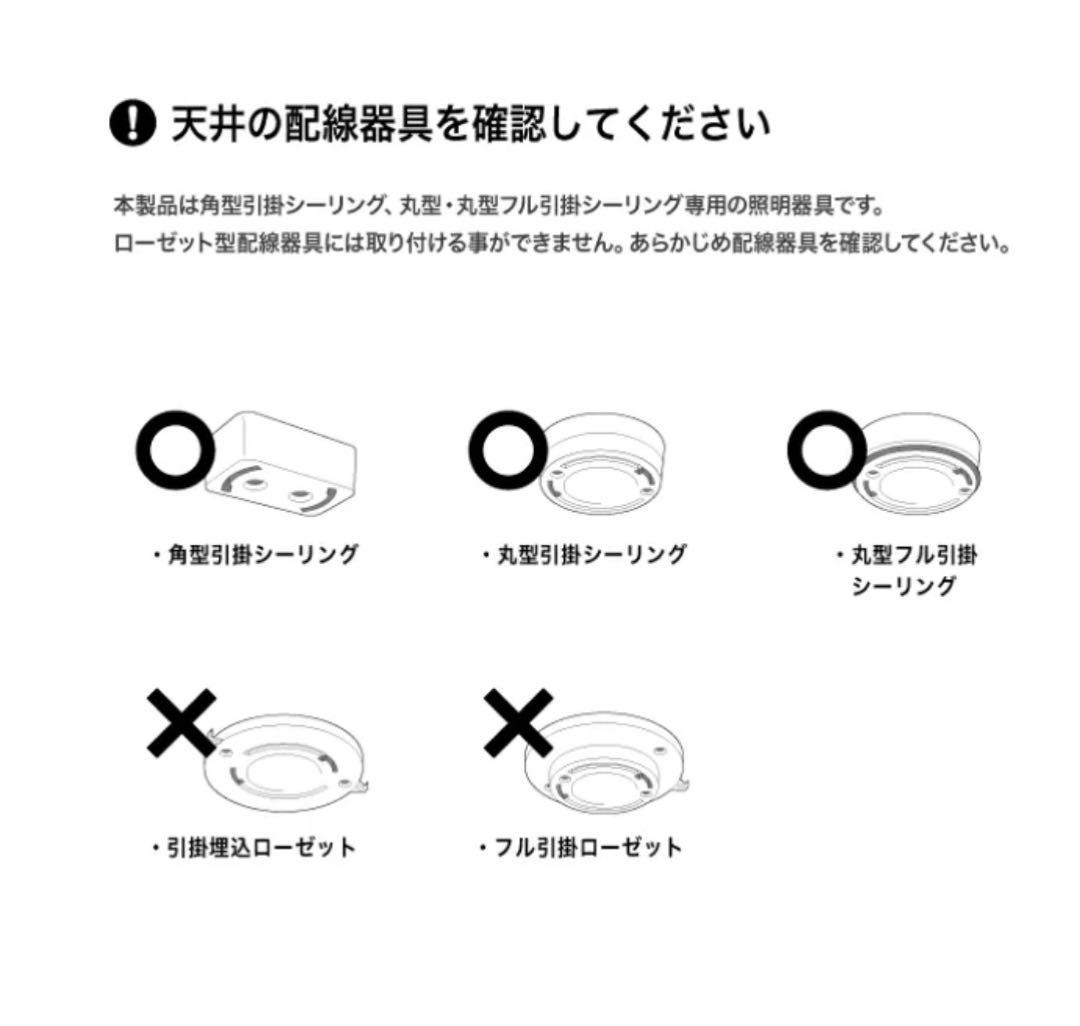 天井の配線器具を確認してください

本製品は角型引掛シーリング、丸型・丸型フル引掛シーリング専用の照明器具です。
ローゼット型配線器具には取り付ける事ができません。あらかじめ配線器具を確認してください。

・角型引掛シーリング

・丸型引掛シーリング

・丸型フル引掛シーリング

・引掛埋込ローゼット

・フル引掛ローゼット