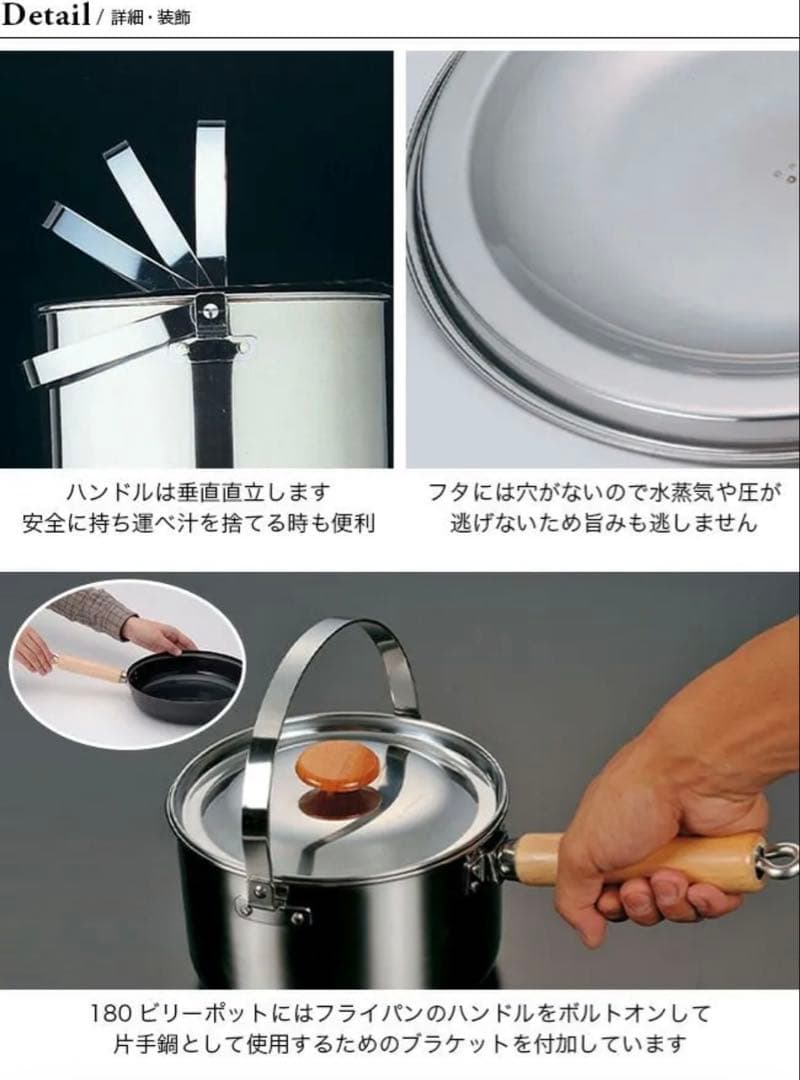 Detail / 詳細・装飾

ハンドルは垂直直立します
安全に持ち運べ汁を捨てる時も便利

フタには穴がないので水蒸気や圧が
逃げないため旨みも逃しません

180 ビリーポットにはフライパンのハンドルをボルトオンして
片手鍋として使用するためのブラケットを付加しています