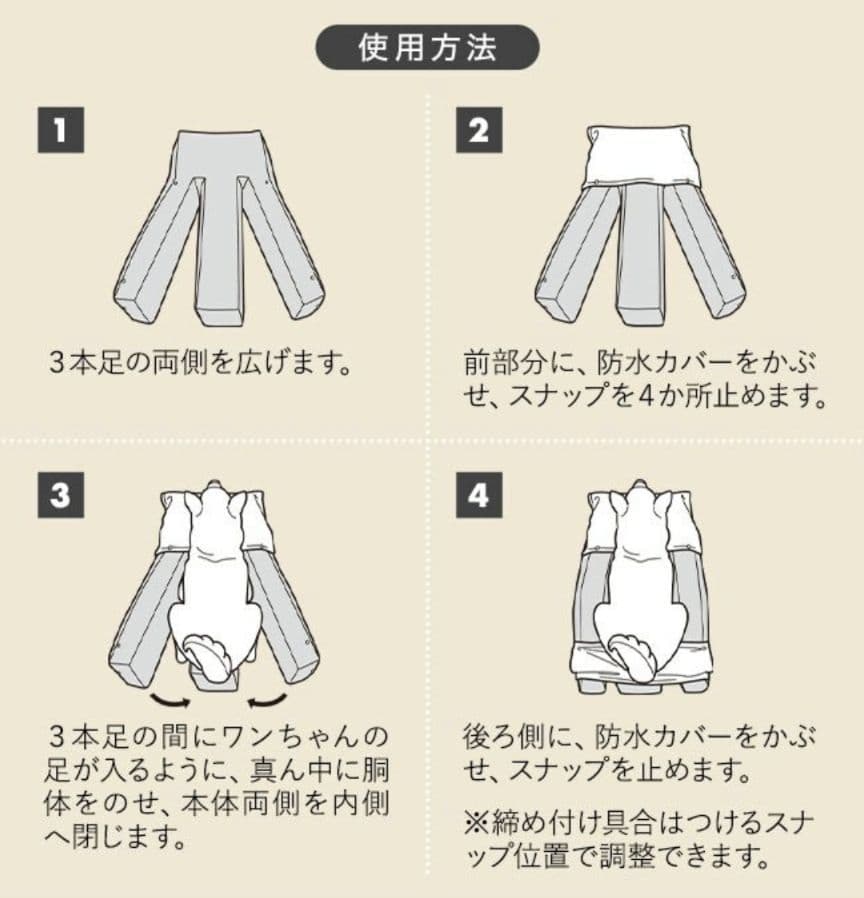 使用方法

1

3本足の両側を広げます。

2

前部分に、防水カバーをかぶせ、スナップを4か所止めます。

3

3本足の間にワンちゃんの足が入るように、真ん中に胴体をのせ、本体両側を内側へ閉じます。

4

後ろ側に、防水カバーをかぶせ、スナップを止めます。

※締め付け具合はつけるスナップ位置で調整できます。