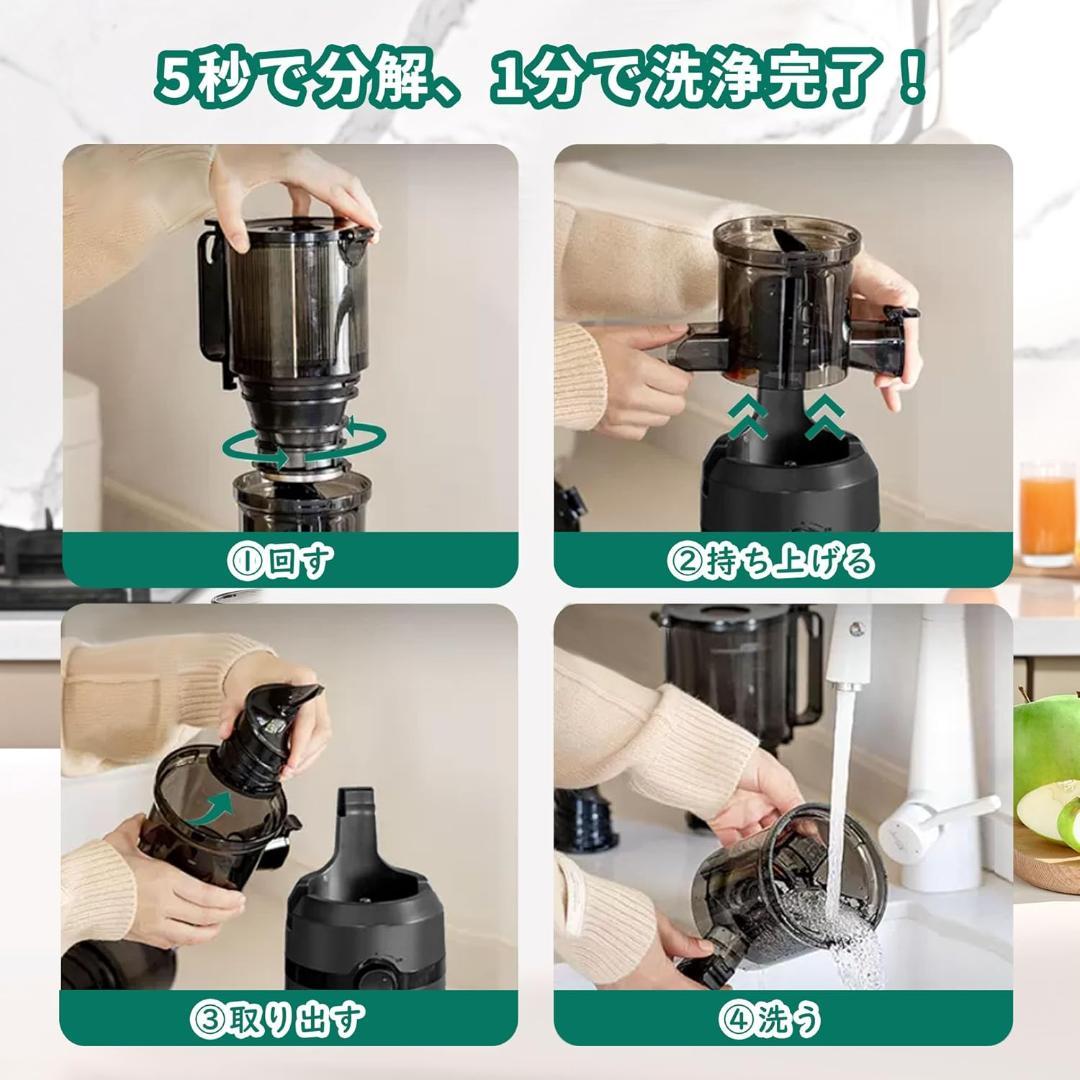 5秒で分解、1分で洗浄完了！

①回す

②持ち上げる

③取り出す

④洗う