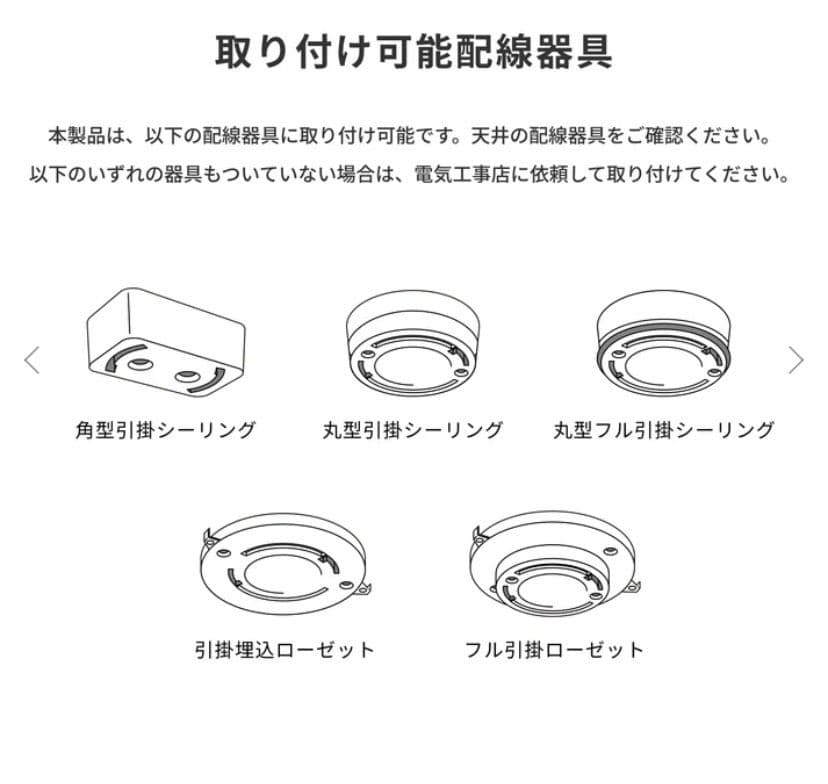 取り付け可能配線器具

本製品は、以下の配線器具に取り付け可能です。天井の配線器具をご確認ください。
以下のいずれの器具もついていない場合は、電気工事店に依頼して取り付けてください。

角型引掛シーリング

丸型引掛シーリング

丸型フル引掛シーリング

引掛埋込ローゼット

フル引掛ローゼット