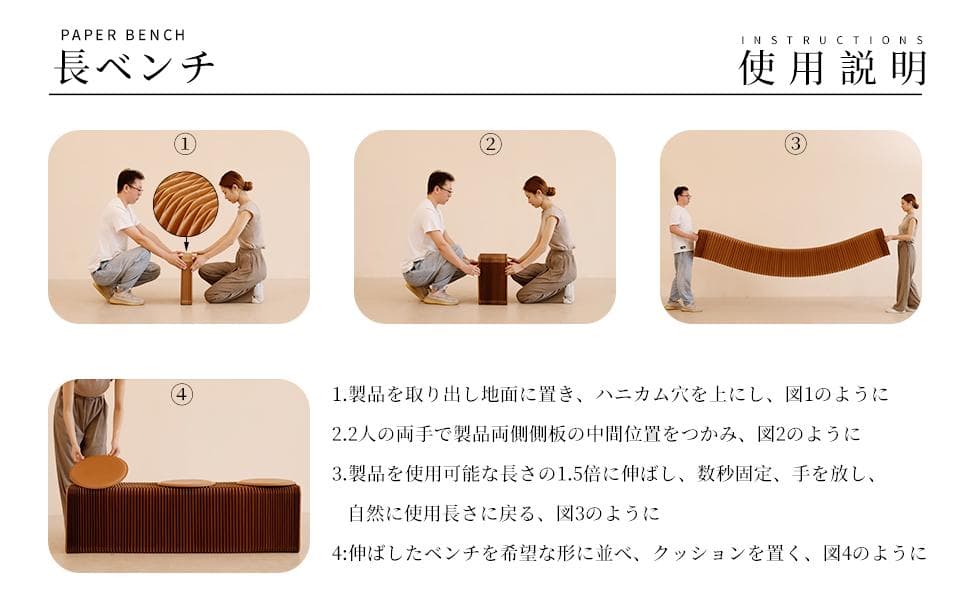 PAPER BENCH
長ベンチ

INSTRUCTIONS
使用説明

①

②

③

④

1.製品を取り出し地面に置き、ハニカム穴を上にし、図1のように

2.2人の両手で製品両側側板の中間位置をつかみ、図2のように

3.製品を使用可能な長さの1.5倍に伸ばし、数秒固定、手を放し、自然に使用長さに戻る、図3のように

4:伸ばしたベンチを希望な形に並べ、クッションを置く、図4のように