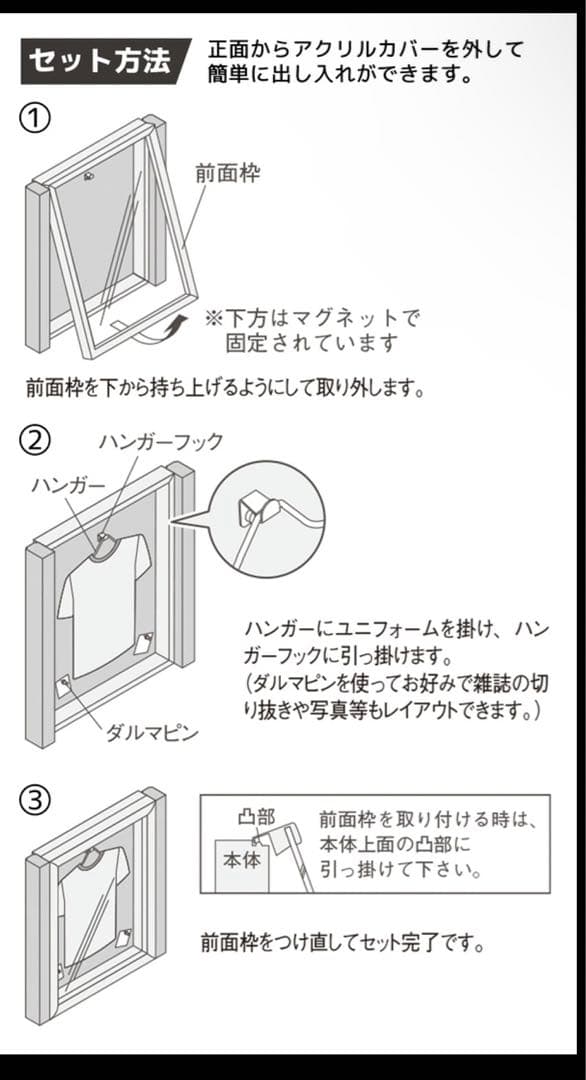 セット方法

正面からアクリルカバーを外して簡単に出し入れができます。

①

前面枠

※下方はマグネットで固定されています

前面枠を下から持ち上げるようにして取り外します。

②

ハンガーフック

ハンガー

ダルマピン

ハンガーにユニフォームを掛け、ハンガーフックに引っ掛けます。
(ダルマピンを使ってお好みで雑誌の切り抜きや写真等もレイアウトできます。)

③

凸部

本体

前面枠を取り付ける時は、本体上面の凸部に引っ掛けて下さい。

前面枠をつけ直してセット完了です。