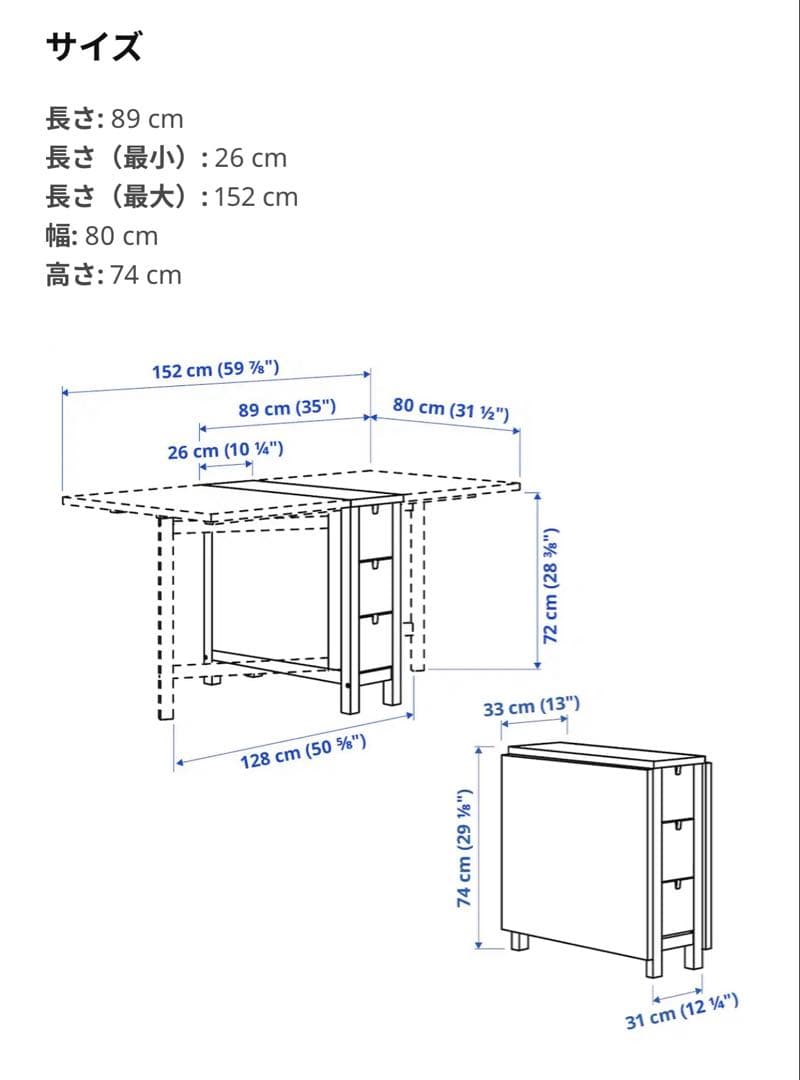 サイズ

長さ: 89 cm
長さ（最小）: 26 cm
長さ（最大）: 152 cm
幅: 80 cm
高さ: 74 cm

152 cm (59 ⅞")
89 cm (35")
80 cm (31 ½")
26 cm (10 ¼")
72 cm (28 ⅜")
128 cm (50 ⅝")
33 cm (13")
74 cm (29 ⅛")
31 cm (12 ¼")